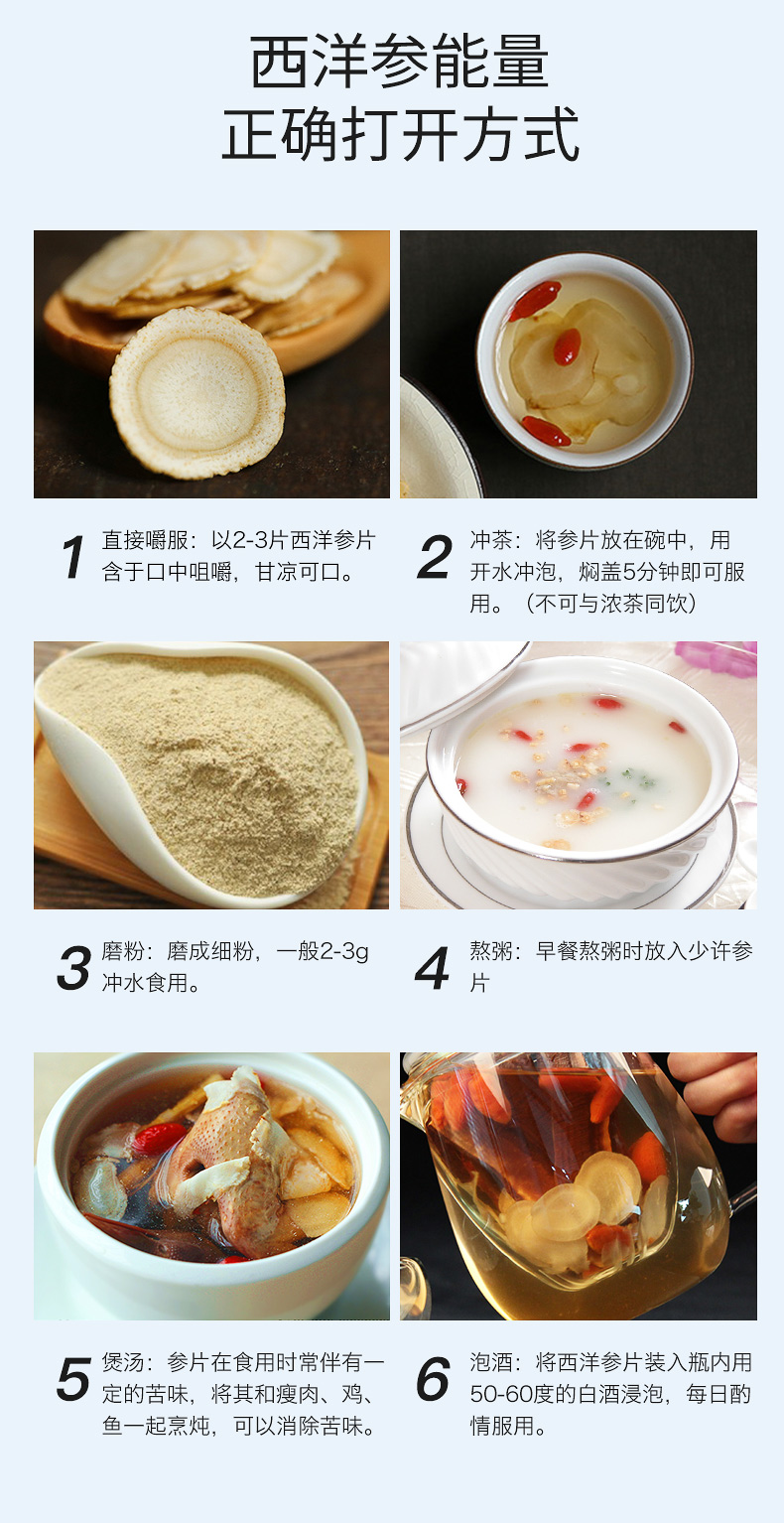 西洋参能量
正确打开方式

1 直接嚼服：以2-3片西洋参片含于口中咀嚼，甘凉可口。

2 冲茶：将参片放在碗中，用开水冲泡，焖盖5分钟即可服用。（不可与浓茶同饮）

3 磨粉：磨成细粉，一般2-3g冲水食用。

4 熬粥：早餐熬粥时放入少许参片

5 煲汤：参片在食用时常伴有一定的苦味，将其和瘦肉、鸡、鱼一起烹炖，可以消除苦味。

6 泡酒：将西洋参片装入瓶内用50-60度的白酒浸泡，每日酌情服用。