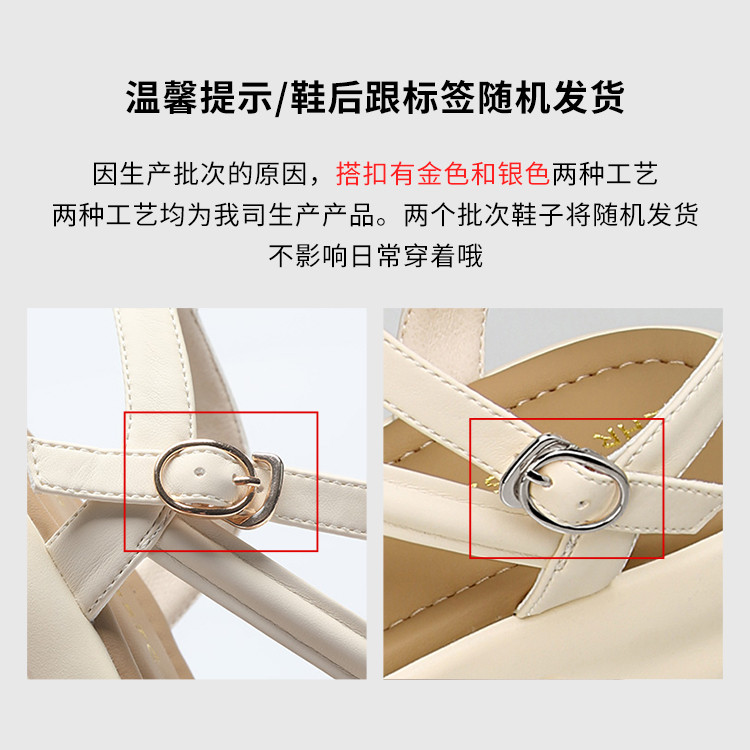 温馨提示/鞋后跟标签随机发货

因生产批次的原因，搭扣有金色和银色两种工艺
两种工艺均为我司生产产品。两个批次鞋子将随机发货
不影响日常穿着哦