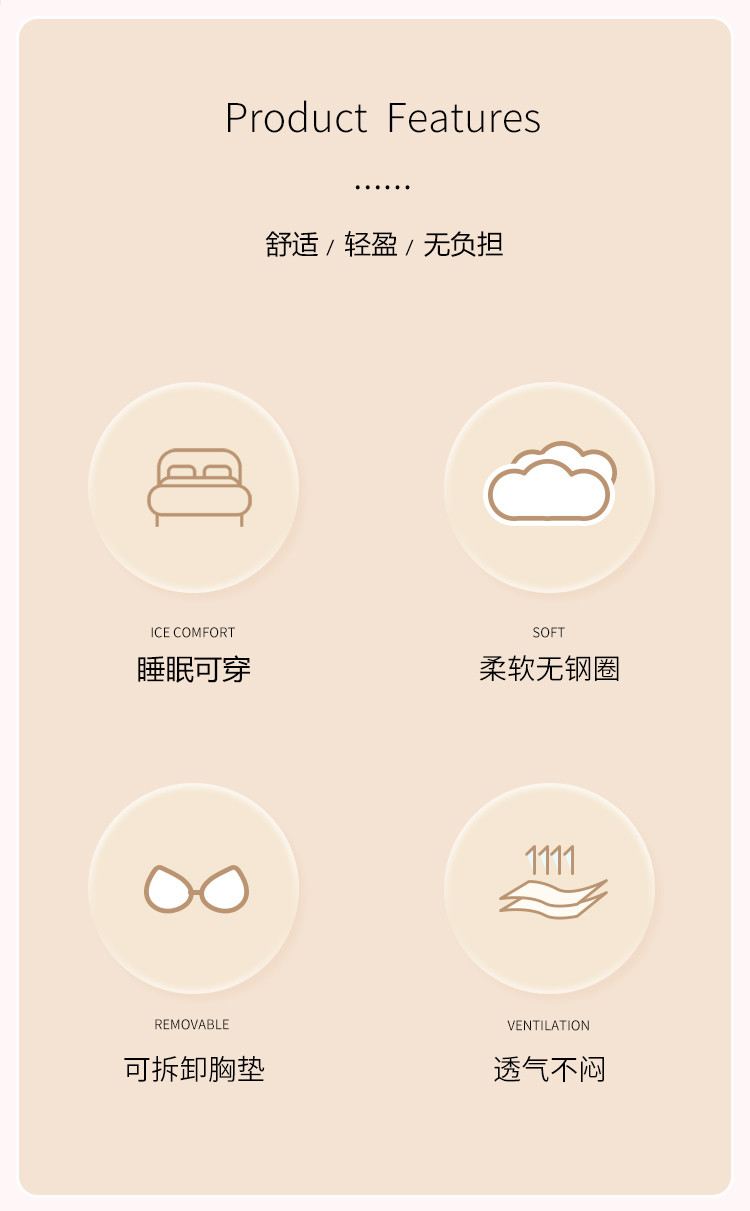 Product Features

......

舒适 / 轻盈 / 无负担

ICE COMFORT
睡眠可穿

SOFT
柔软无钢圈

REMOVABLE
可拆卸胸垫

VENTILATION
透气不闷