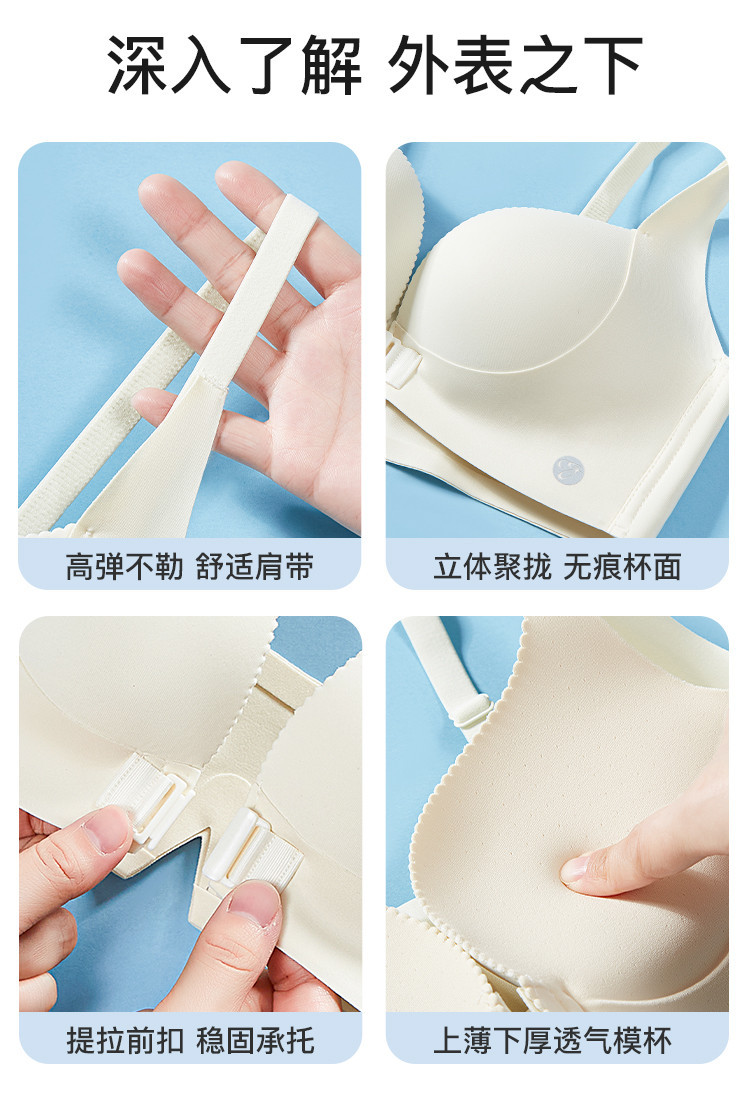 深入了解 外表之下

高弹不勒 舒适肩带

立体聚拢 无痕杯面

提拉前扣 稳固承托

上薄下厚透气模杯