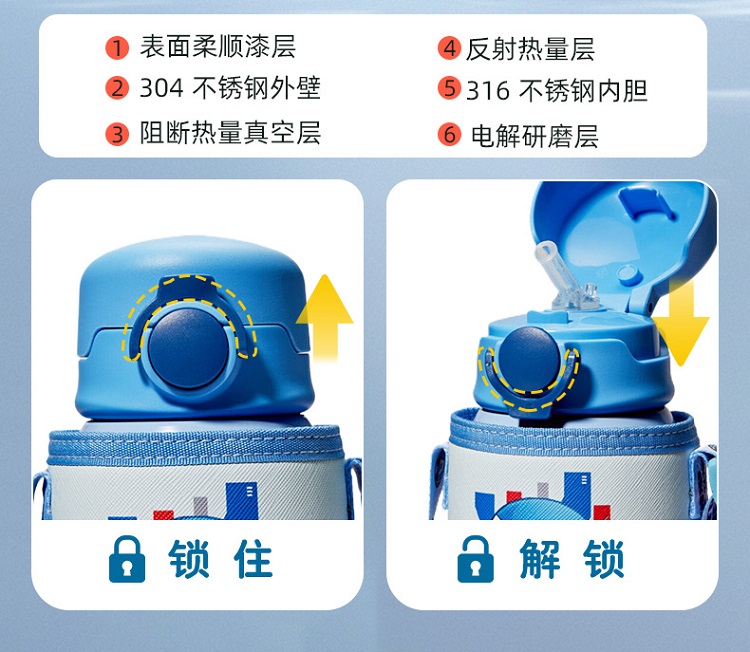 1 表面柔顺漆层
2 304 不锈钢外壁
3 阻断热量真空层

4 反射热量层
5 316 不锈钢内胆
6 电解研磨层

锁 住

解 锁