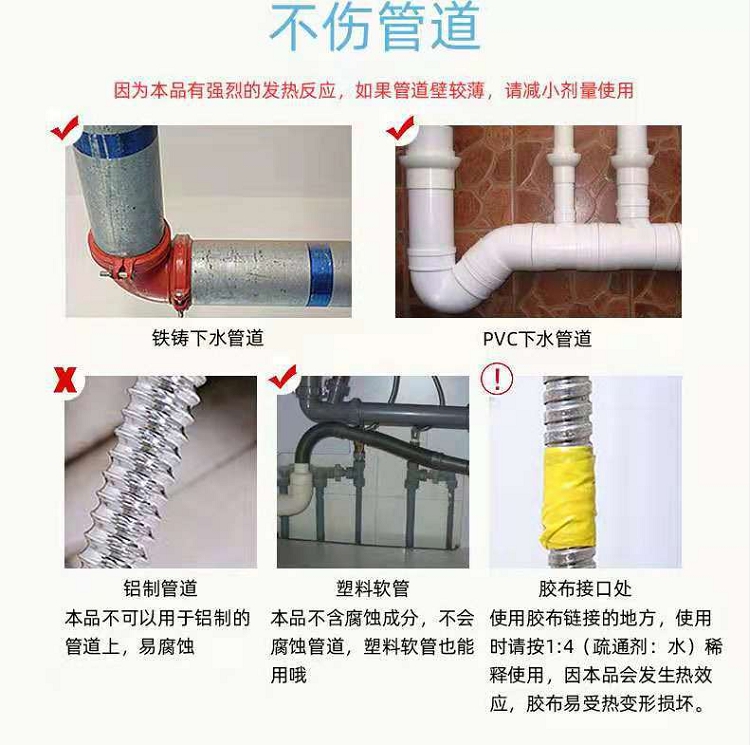 不伤管道

因为本品有强烈的发热反应，如果管道壁较薄，请减小剂量使用

铁铸下水管道

PVC下水管道

铝制管道
本品不可以用于铝制的管道上，易腐蚀

塑料软管
本品不含腐蚀成分，不会腐蚀管道，塑料软管也能用哦

胶布接口处
使用胶布链接的地方，使用时请按1:4（疏通剂：水）稀释使用，因本品会发生热效应，胶布易受热变形损坏。