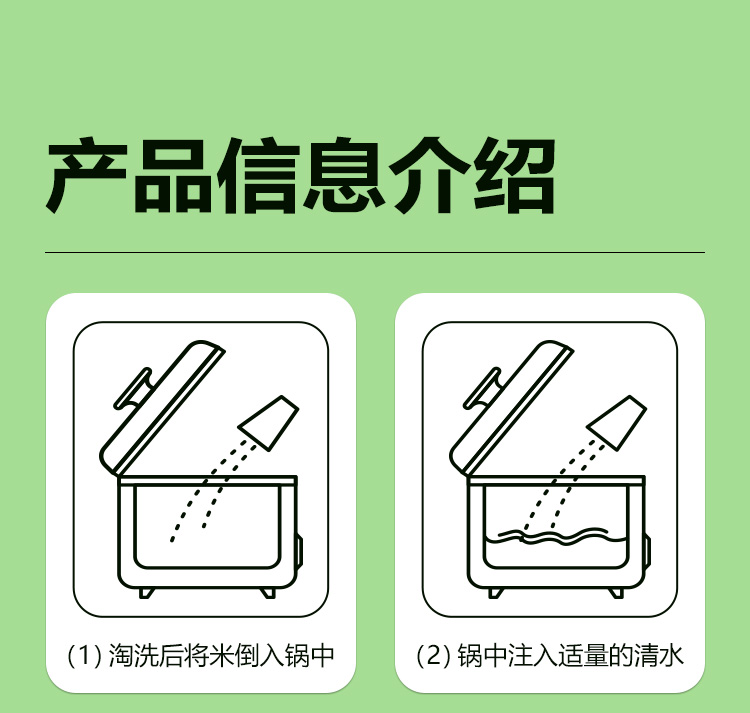 产品信息介绍

(1) 淘洗后将米倒入锅中

(2) 锅中注入适量的清水