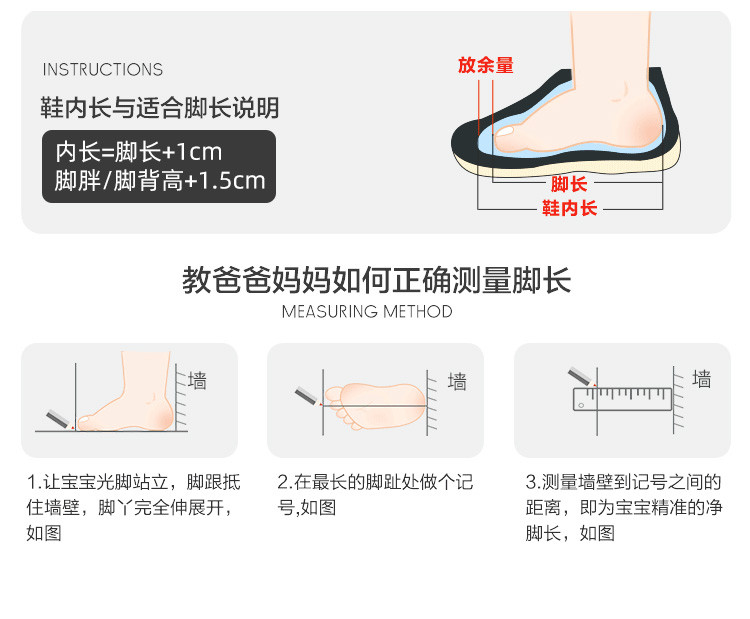 INSTRUCTIONS

鞋内长与适合脚长说明

内长=脚长+1cm
脚胖/脚背高+1.5cm

放余量

脚长

鞋内长

教爸爸妈妈如何正确测量脚长

MEASURING METHOD

墙

墙

墙

1.让宝宝光脚站立，脚跟抵住墙壁，脚丫完全伸展开，如图

2.在最长的脚趾处做个记号,如图

3.测量墙壁到记号之间的距离，即为宝宝精准的净脚长，如图