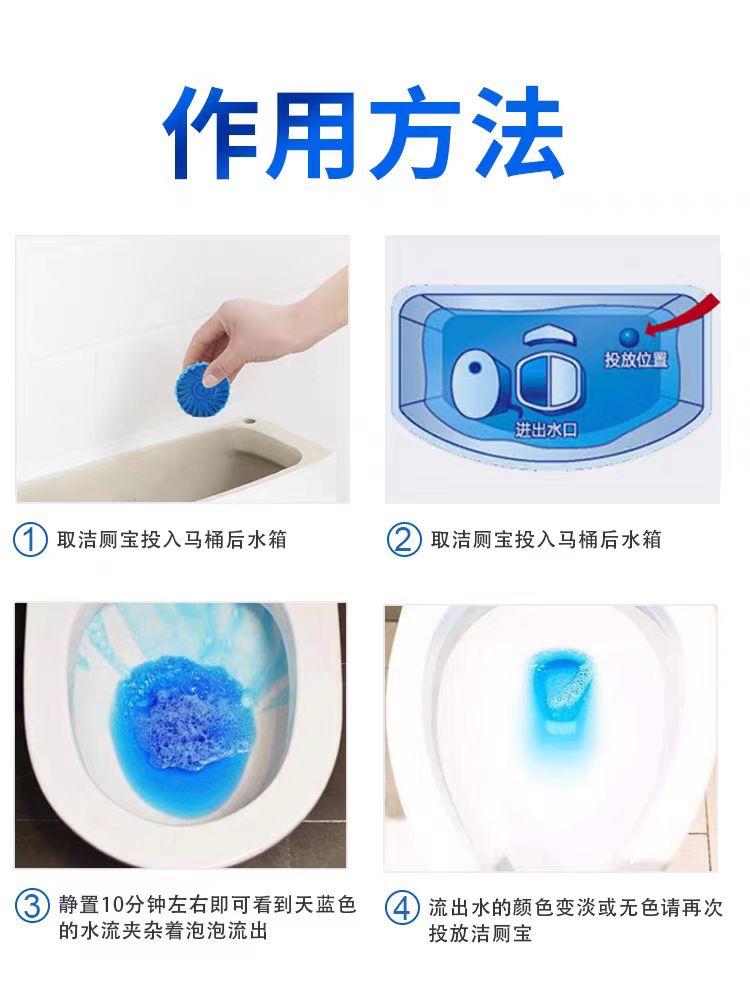 作用方法

投放位置

进出水口

① 取洁厕宝投入马桶后水箱

② 取洁厕宝投入马桶后水箱

③ 静置10分钟左右即可看到天蓝色的水流夹杂着泡泡流出

④ 流出水的颜色变淡或无色请再次投放洁厕宝