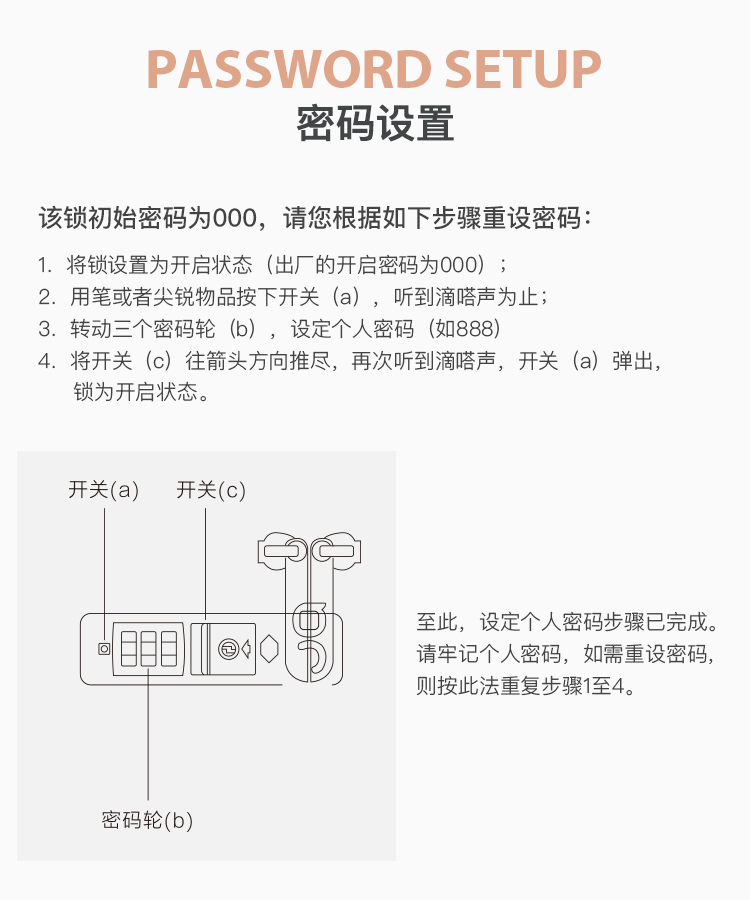 PASSWORD SETUP
密码设置

该锁初始密码为000，请您根据如下步骤重设密码：

1. 将锁设置为开启状态（出厂的开启密码为000）；
2. 用笔或者尖锐物品按下开关（a），听到滴嗒声为止；
3. 转动三个密码轮（b），设定个人密码（如888）
4. 将开关（c）往箭头方向推尽，再次听到滴嗒声，开关（a）弹出，锁为开启状态。

开关(a)
开关(c)
密码轮(b)

至此，设定个人密码步骤已完成。请牢记个人密码，如需重设密码，则按此法重复步骤1至4。