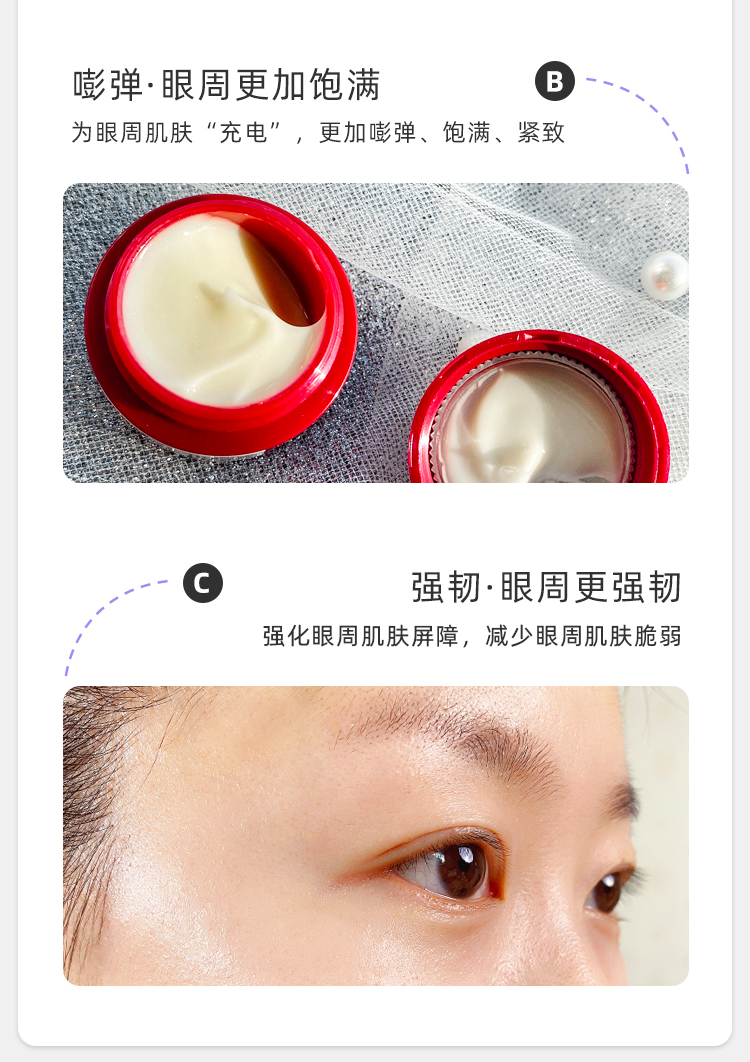 嘭弹·眼周更加饱满

B

为眼周肌肤“充电”，更加嘭弹、饱满、紧致

C

强韧·眼周更强韧

强化眼周肌肤屏障，减少眼周肌肤脆弱