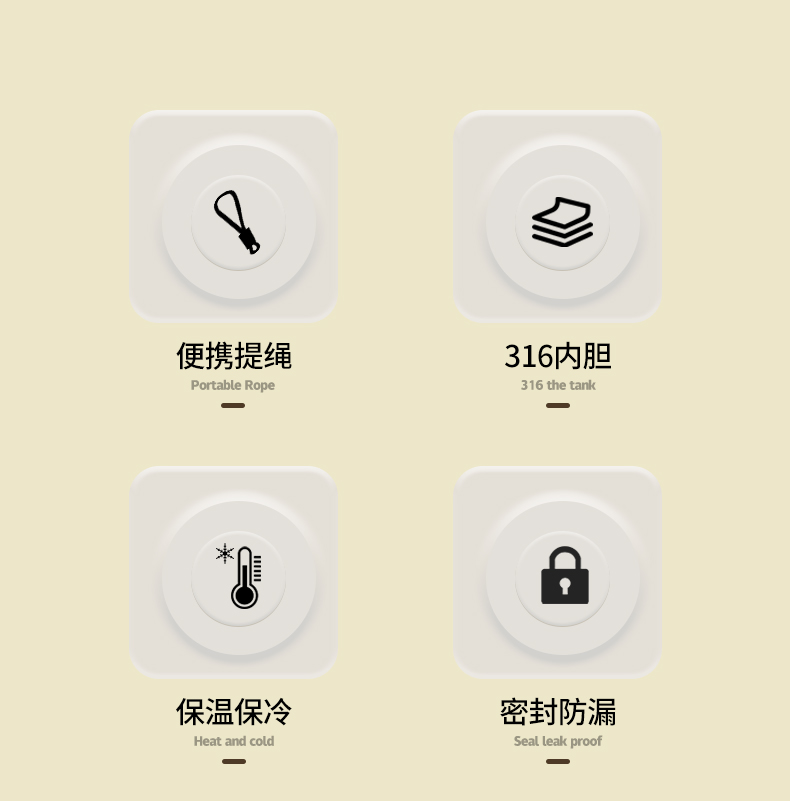 便携提绳
Portable Rope

316内胆
316 the tank

保温保冷
Heat and cold

密封防漏
Seal leak proof