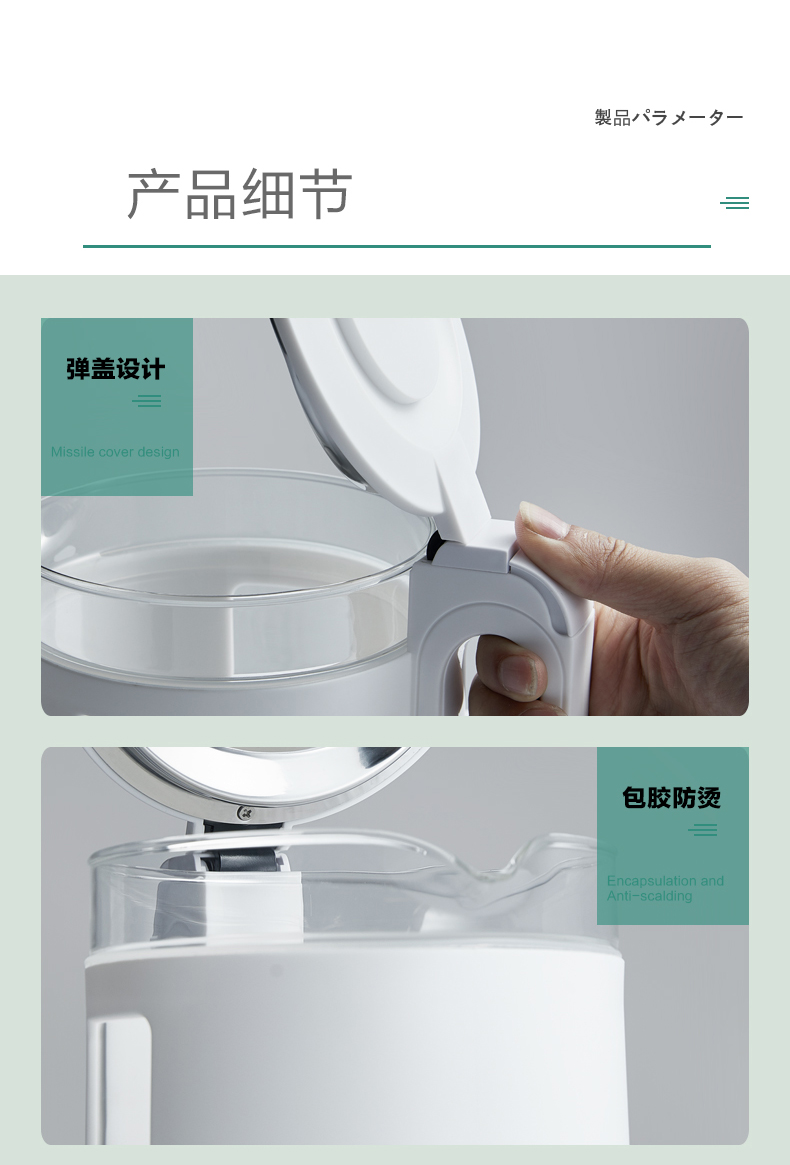 製品パラメーター

产品细节

弹盖设计

Missile cover design

包胶防烫

Encapsulation and Anti-scalding