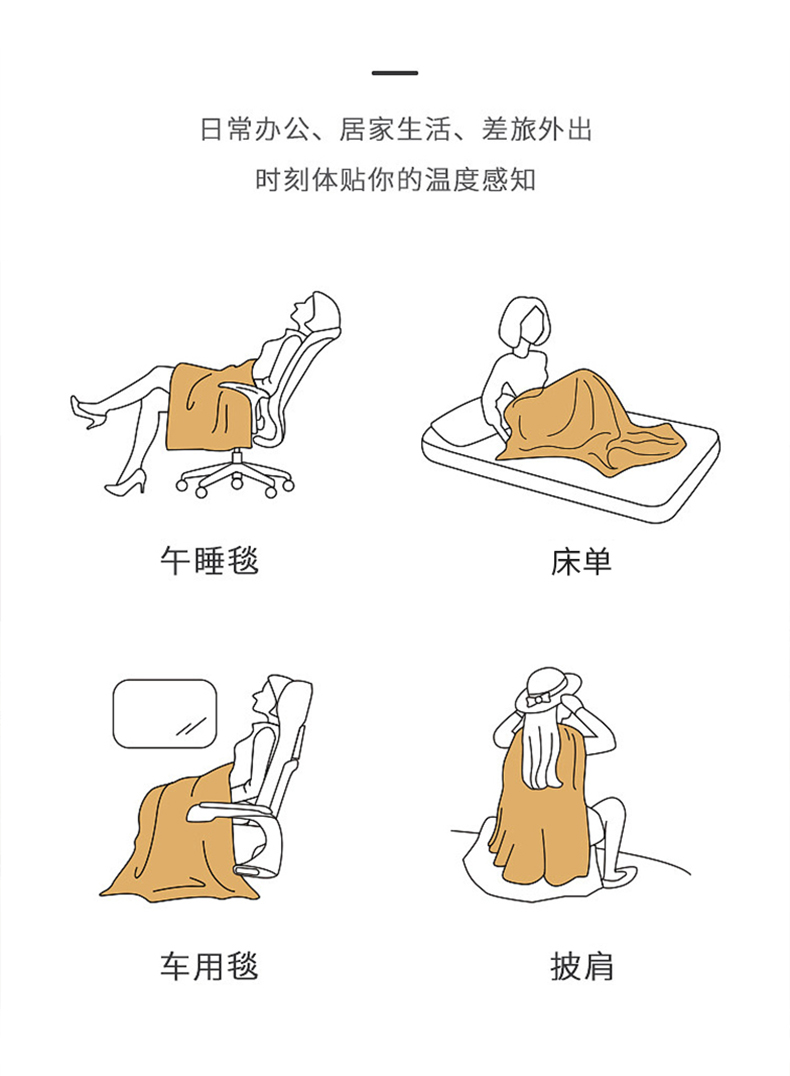 日常办公、居家生活、差旅外出
时刻体贴你的温度感知

午睡毯

床单

车用毯

披肩