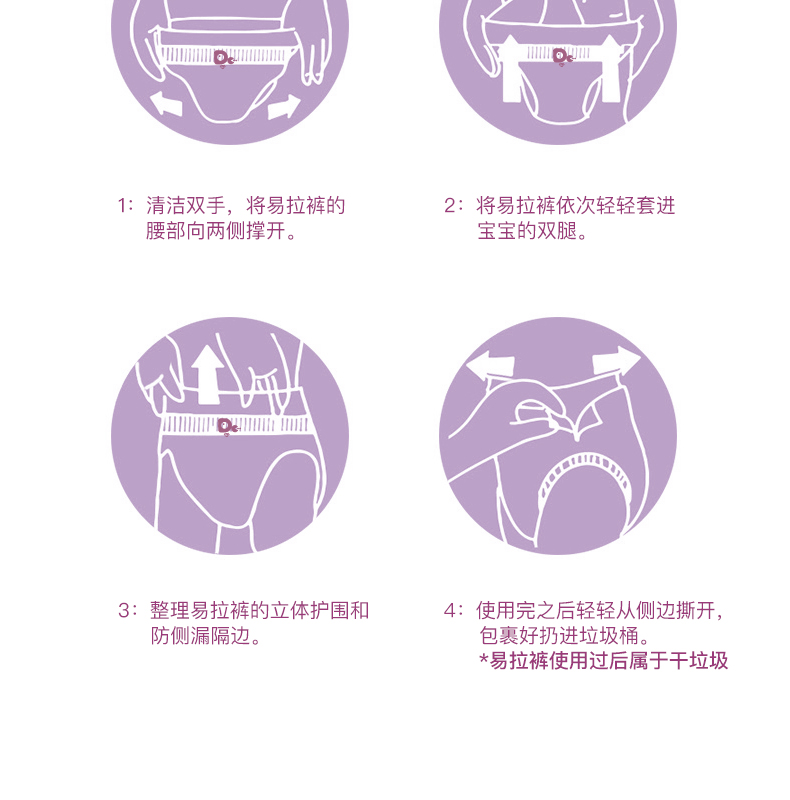 1：清洁双手，将易拉裤的腰部向两侧撑开。

2：将易拉裤依次轻轻套进宝宝的双腿。

3：整理易拉裤的立体护围和防侧漏隔边。

4：使用完之后轻轻从侧边撕开，包裹好扔进垃圾桶。
*易拉裤使用过后属于干垃圾