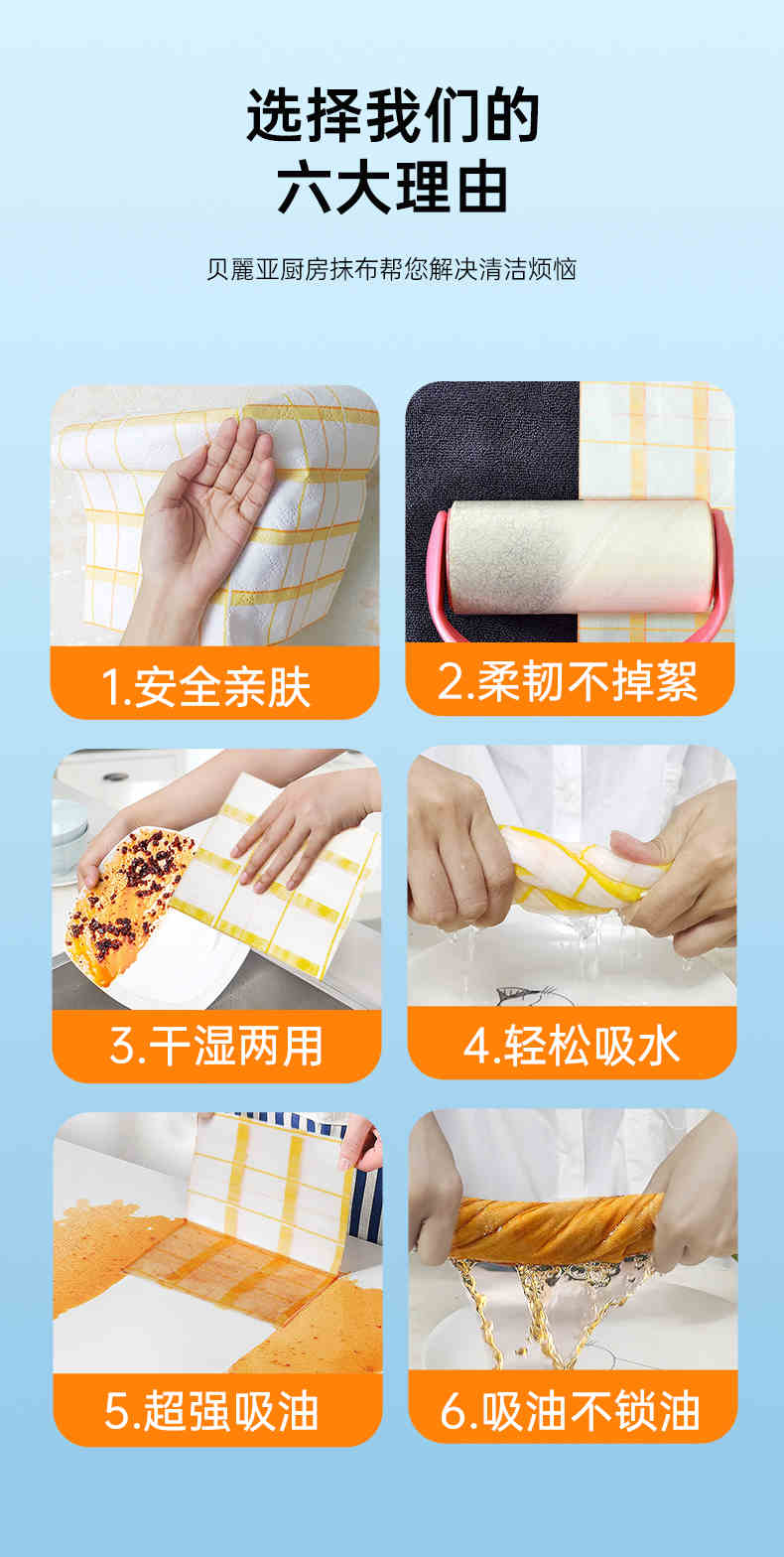 选择我们的
六大理由

贝麗亚厨房抹布帮您解决清洁烦恼

1.安全亲肤

2.柔韧不掉絮

3.干湿两用

4.轻松吸水

5.超强吸油

6.吸油不锁油