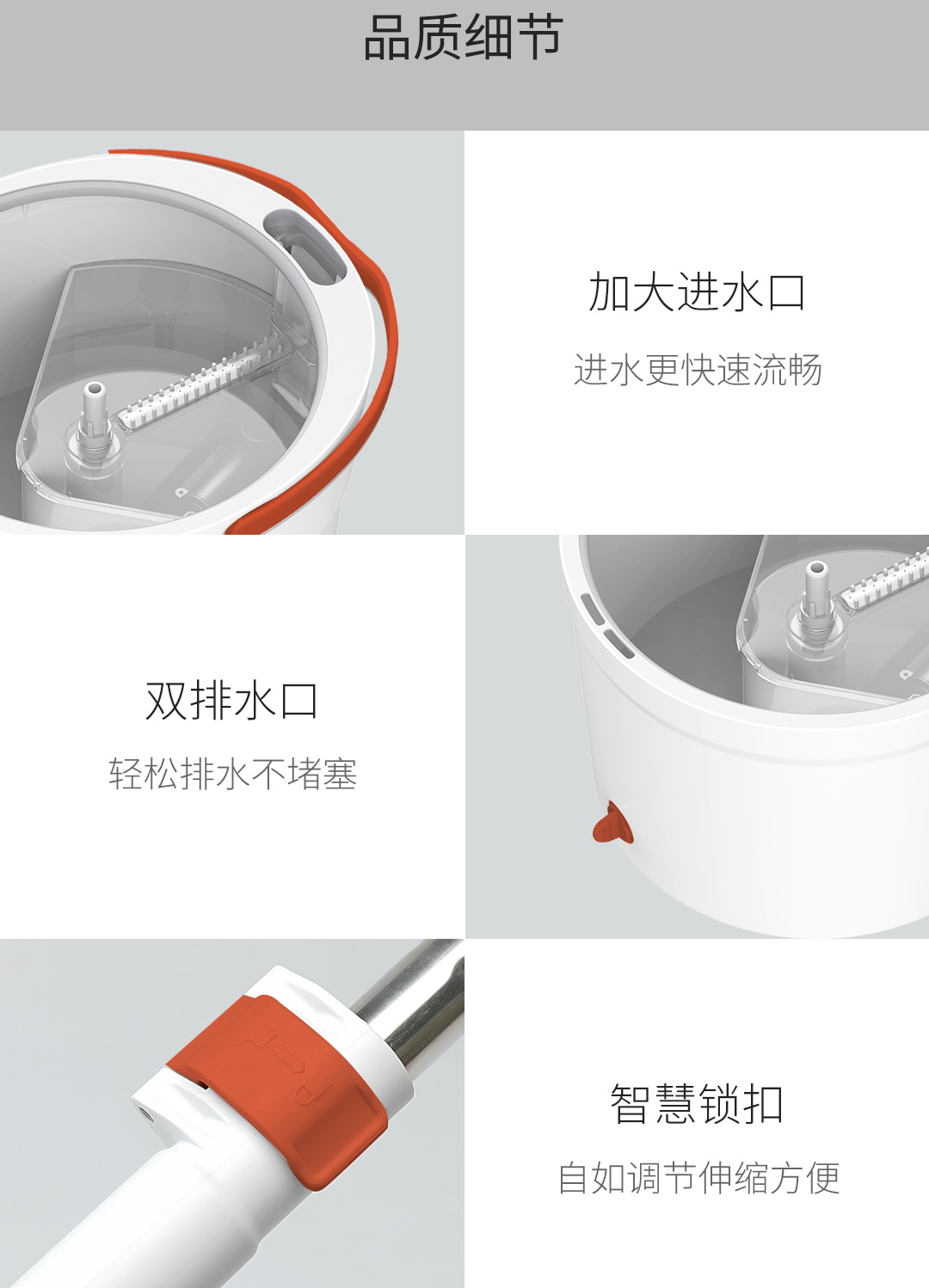 品质细节

加大进水口

进水更快速流畅

双排水口

轻松排水不堵塞

智慧锁扣

自如调节伸缩方便