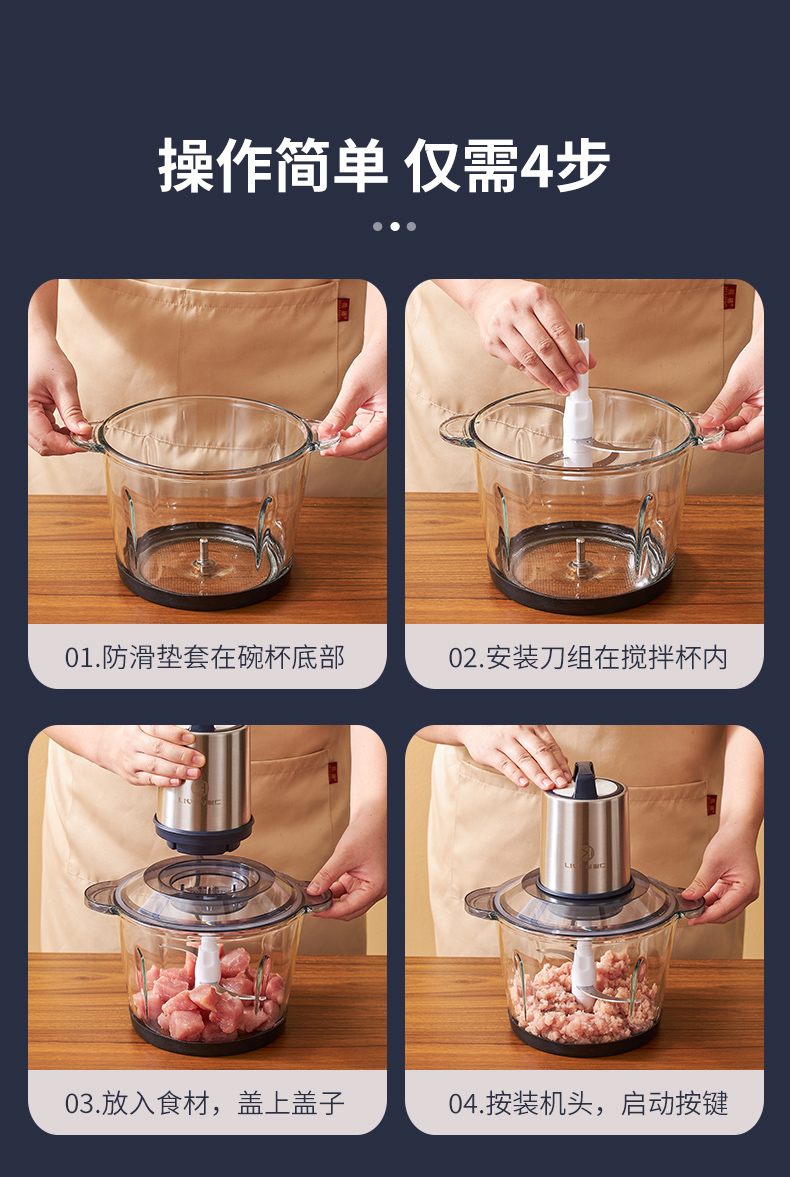 操作简单 仅需4步

01.防滑垫套在碗杯底部

02.安装刀组在搅拌杯内

03.放入食材，盖上盖子

04.按装机头，启动按键