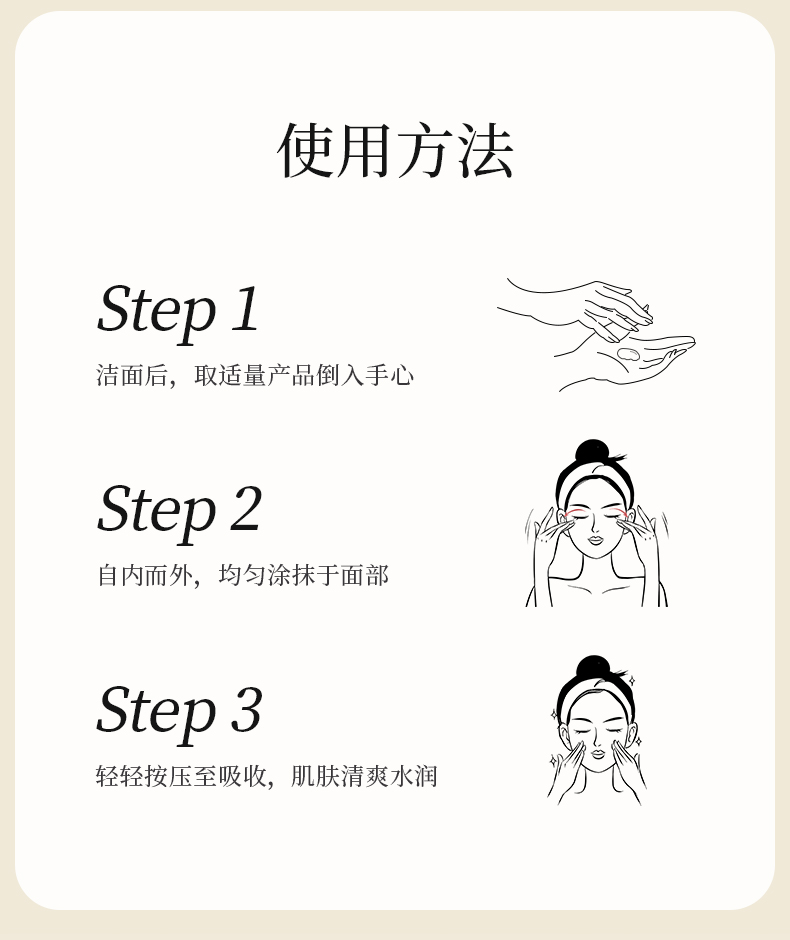 使用方法

Step 1

洁面后，取适量产品倒入手心

Step 2

自内而外，均匀涂抹于面部

Step 3

轻轻按压至吸收，肌肤清爽水润