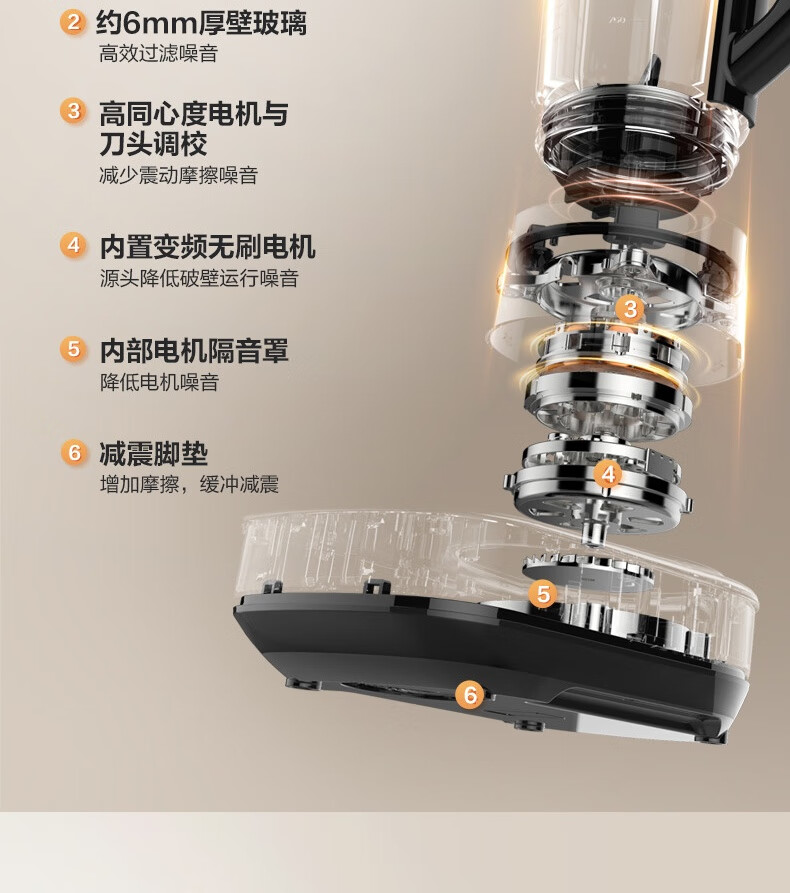 2 约6mm厚壁玻璃
高效过滤噪音

3 高同心度电机与刀头调校
减少震动摩擦噪音

4 内置变频无刷电机
源头降低破壁运行噪音

5 内部电机隔音罩
降低电机噪音

6 减震脚垫
增加摩擦，缓冲减震

3

4

5

6