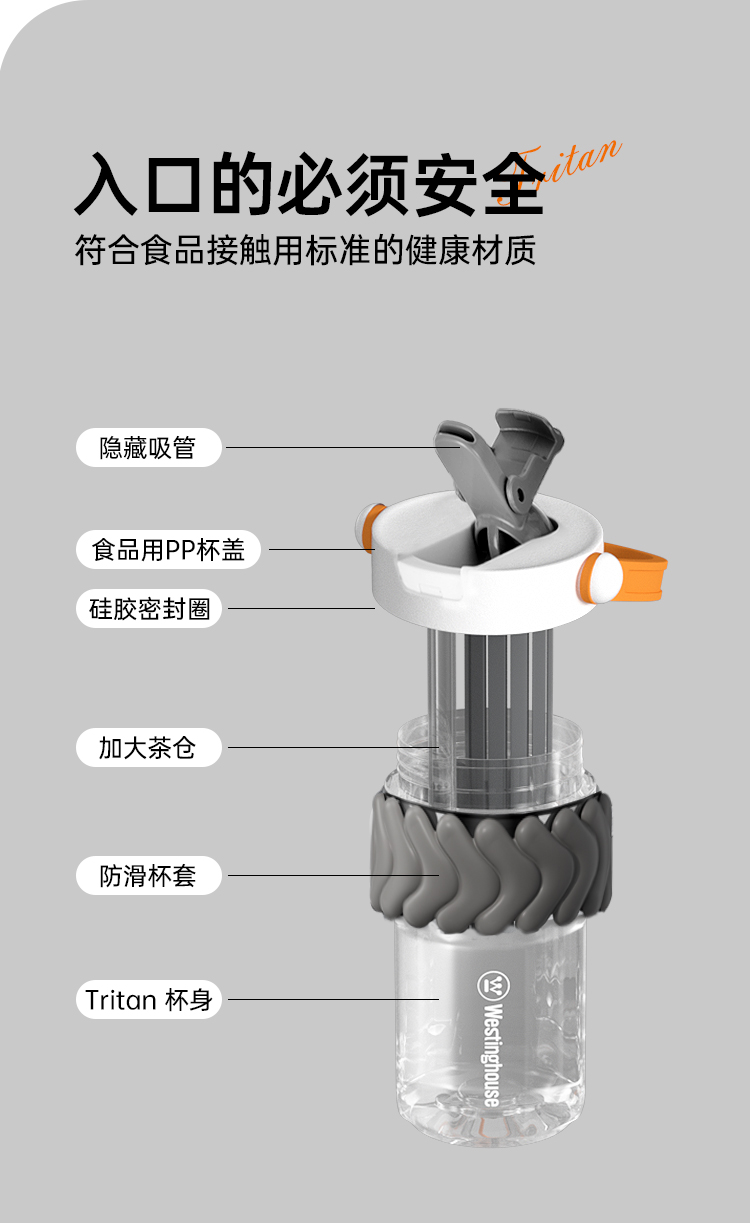 入口的必须安全 Tritan
符合食品接触用标准的健康材质

隐藏吸管
食品用PP杯盖
硅胶密封圈
加大茶仓
防滑杯套
Tritan 杯身

Westinghouse