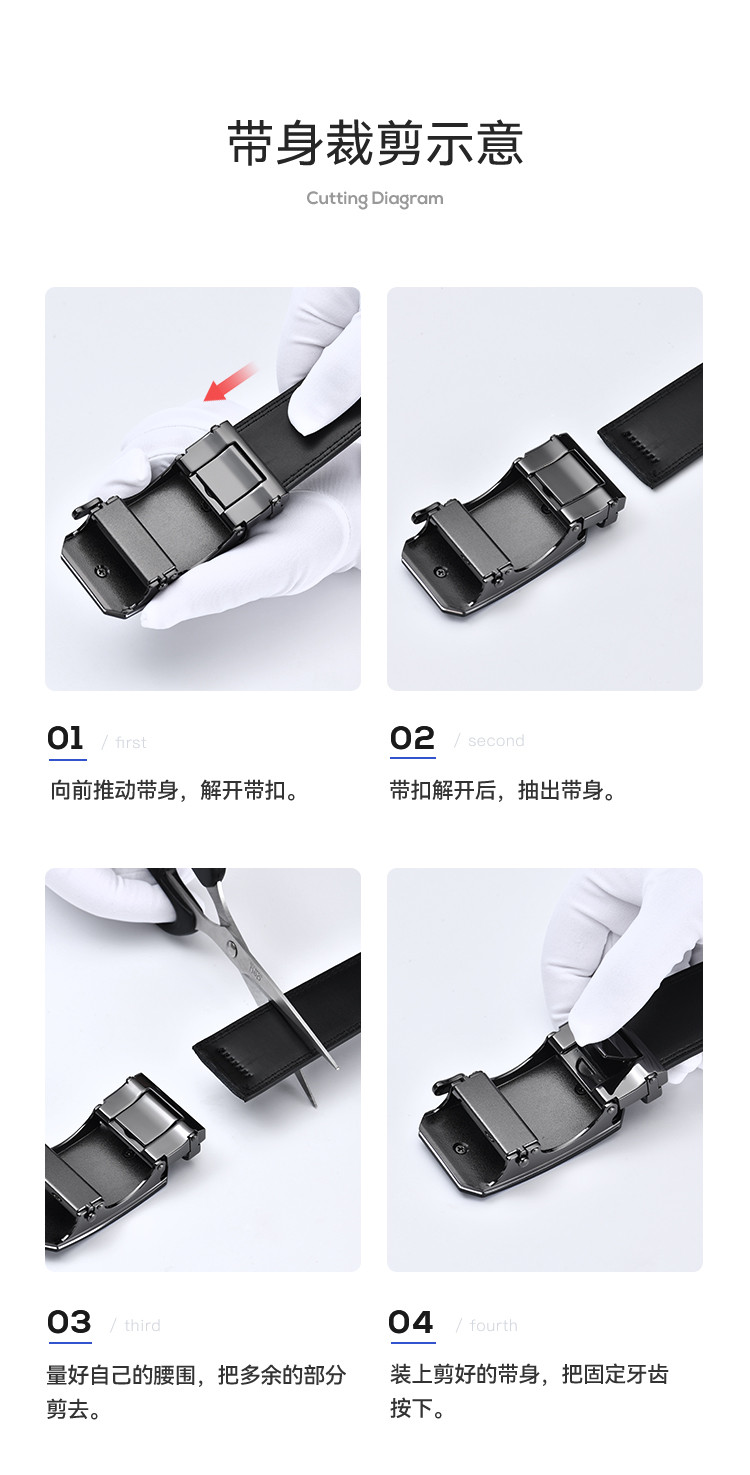 带身裁剪示意

Cutting Diagram

01 / first

向前推动带身，解开带扣。

02 / second

带扣解开后，抽出带身。

03 / third

量好自己的腰围，把多余的部分剪去。

04 / fourth

装上剪好的带身，把固定牙齿按下。