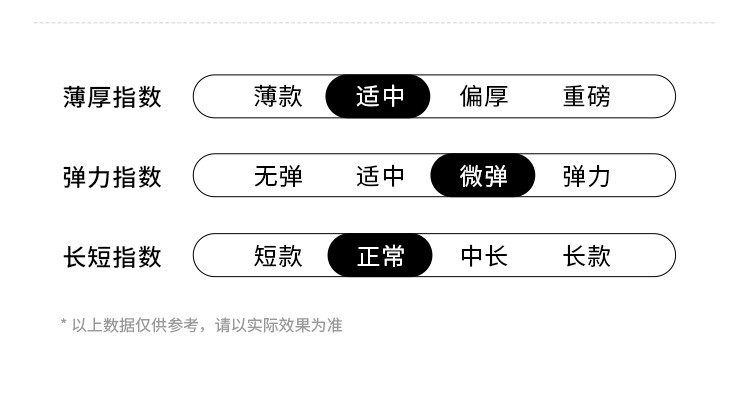 薄厚指数 薄款 适中 偏厚 重磅

弹力指数 无弹 适中 微弹 弹力

长短指数 短款 正常 中长 长款

* 以上数据仅供参考，请以实际效果为准