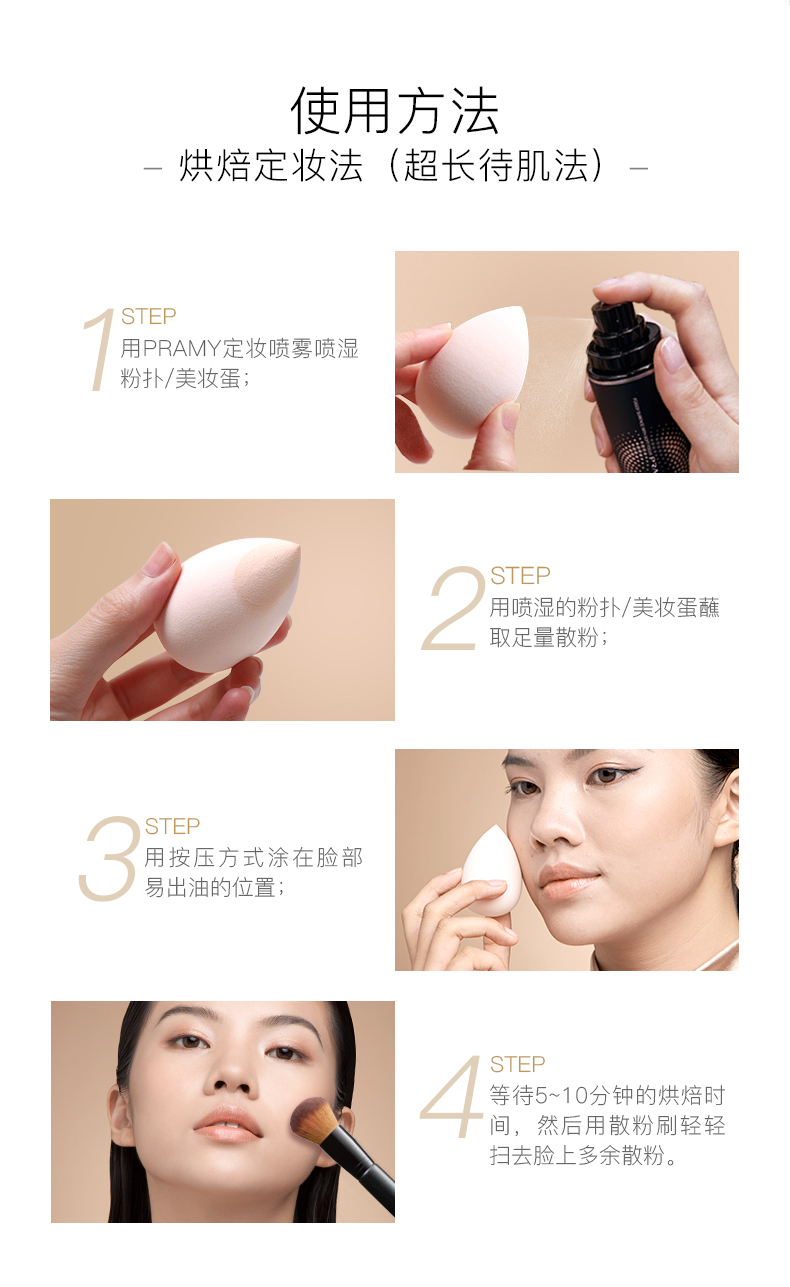 使用方法
– 烘焙定妆法（超长待肌法）–

1 STEP
用PRAMY定妆喷雾喷湿粉扑/美妆蛋；

2 STEP
用喷湿的粉扑/美妆蛋蘸取足量散粉；

3 STEP
用按压方式涂在脸部易出油的位置；

4 STEP
等待5~10分钟的烘焙时间，然后用散粉刷轻轻扫去脸上多余散粉。