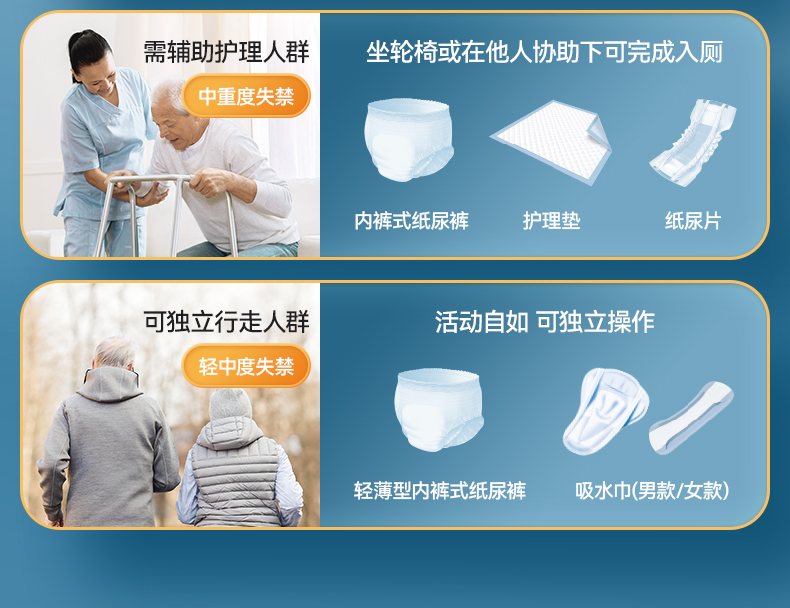 需辅助护理人群

中重度失禁

坐轮椅或在他人协助下可完成入厕

内裤式纸尿裤

护理垫

纸尿片

可独立行走人群

轻中度失禁

活动自如 可独立操作

轻薄型内裤式纸尿裤

吸水巾(男款/女款)