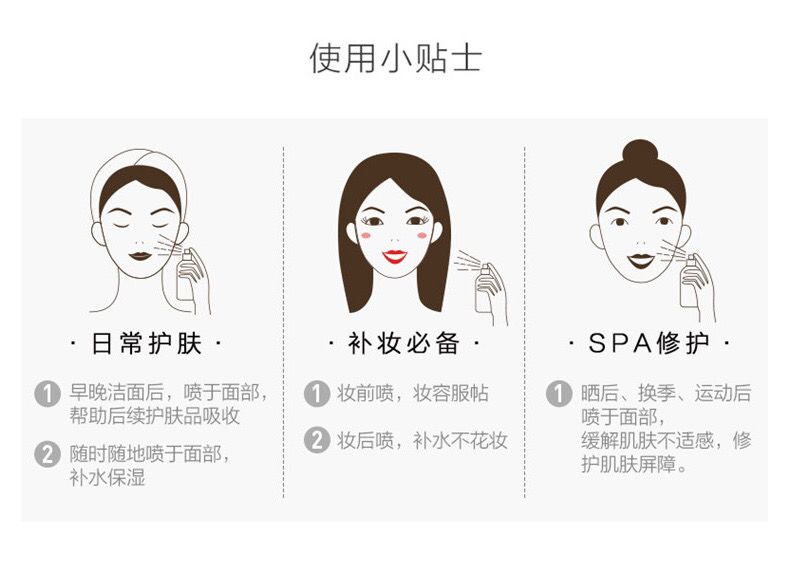 使用小贴士

· 日常护肤 ·

1 早晚洁面后，喷于面部，帮助后续护肤品吸收

2 随时随地喷于面部，补水保湿

· 补妆必备 ·

1 妆前喷，妆容服帖

2 妆后喷，补水不花妆

· SPA修护 ·

1 晒后、换季、运动后喷于面部，缓解肌肤不适感，修护肌肤屏障。