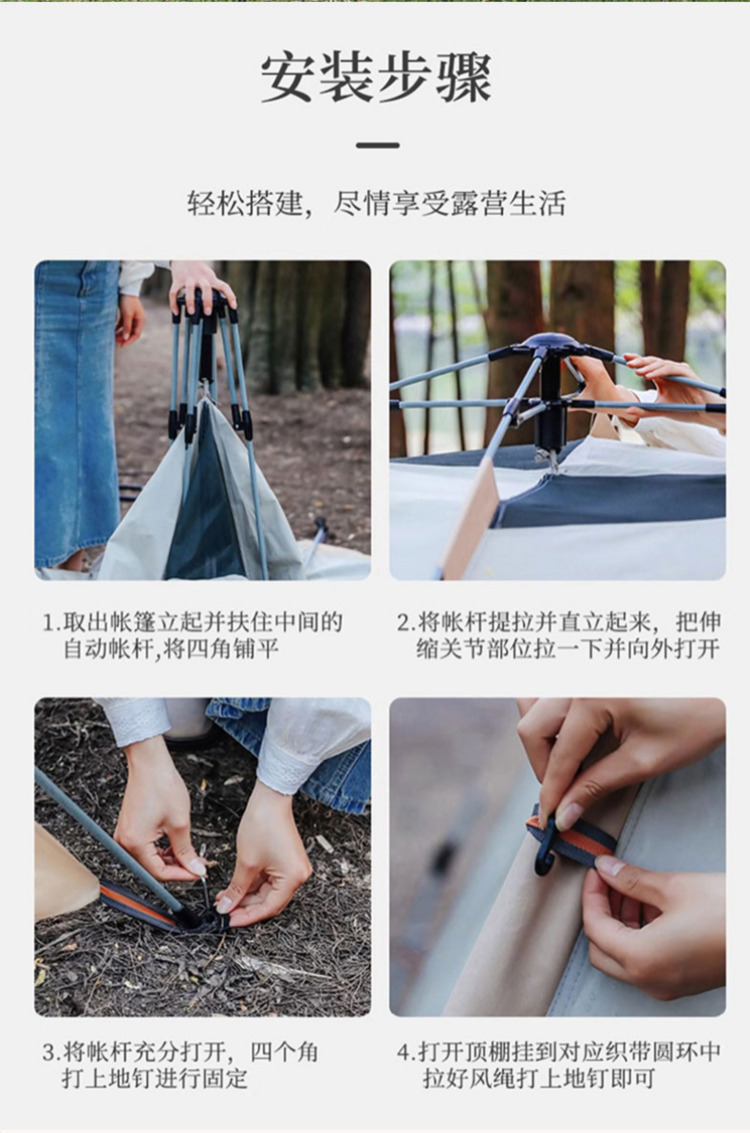 安装步骤

轻松搭建，尽情享受露营生活

1.取出帐篷立起并扶住中间的自动帐杆,将四角铺平

2.将帐杆提拉并直立起来，把伸缩关节部位拉一下并向外打开

3.将帐杆充分打开，四个角打上地钉进行固定

4.打开顶棚挂到对应织带圆环中拉好风绳打上地钉即可