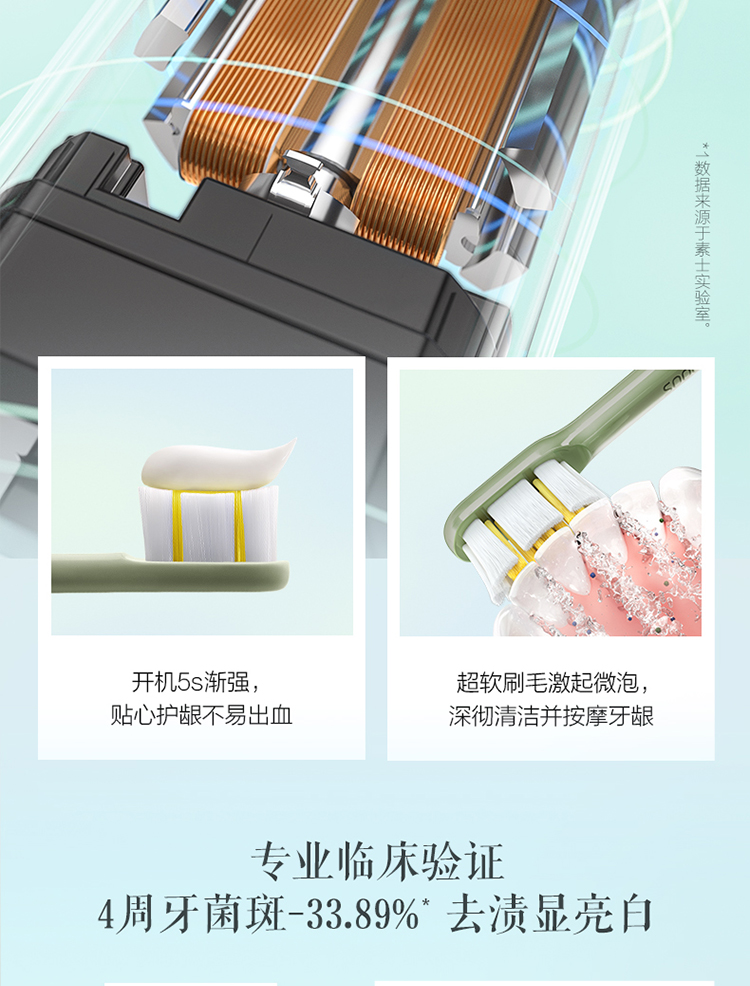 *1 数据来源于素士实验室。

开机5s渐强，
贴心护龈不易出血

超软刷毛激起微泡，
深彻清洁并按摩牙龈

专业临床验证
4周牙菌斑-33.89%* 去渍显亮白