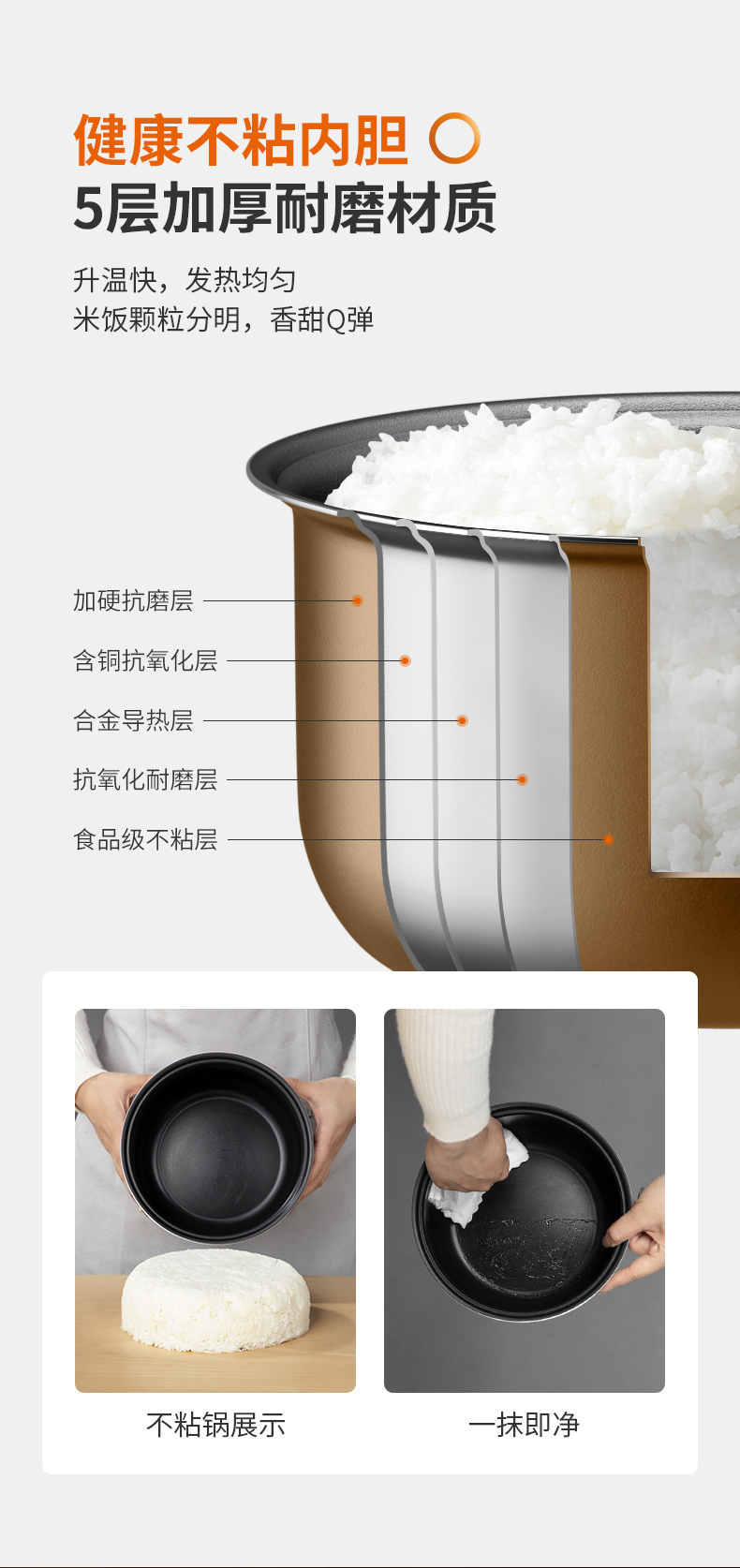 健康不粘内胆
5层加厚耐磨材质

升温快，发热均匀
米饭颗粒分明，香甜Q弹

加硬抗磨层
含铜抗氧化层
合金导热层
抗氧化耐磨层
食品级不粘层

不粘锅展示

一抹即净