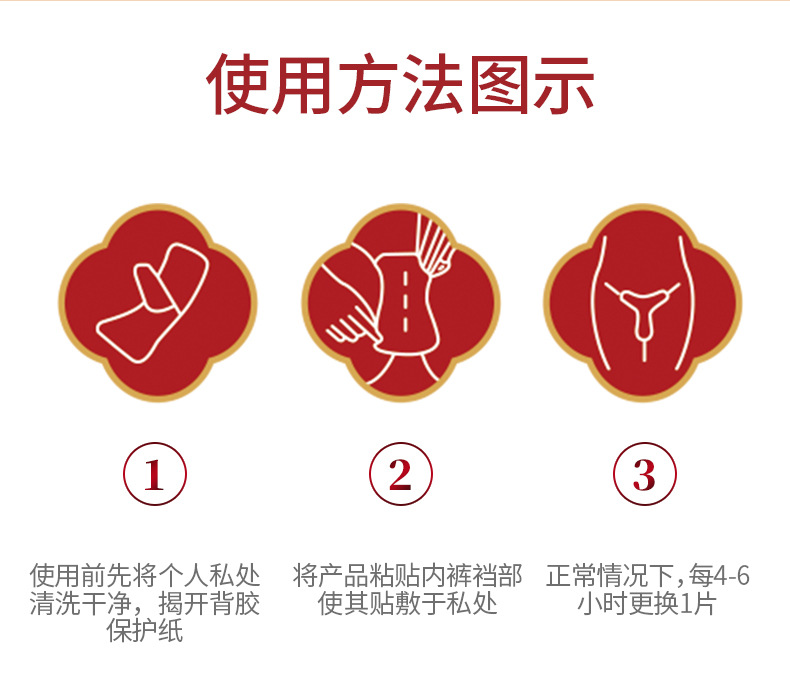 使用方法图示

1

使用前先将个人私处清洗干净，揭开背胶保护纸

2

将产品粘贴内裤裆部使其贴敷于私处

3

正常情况下，每4-6小时更换1片