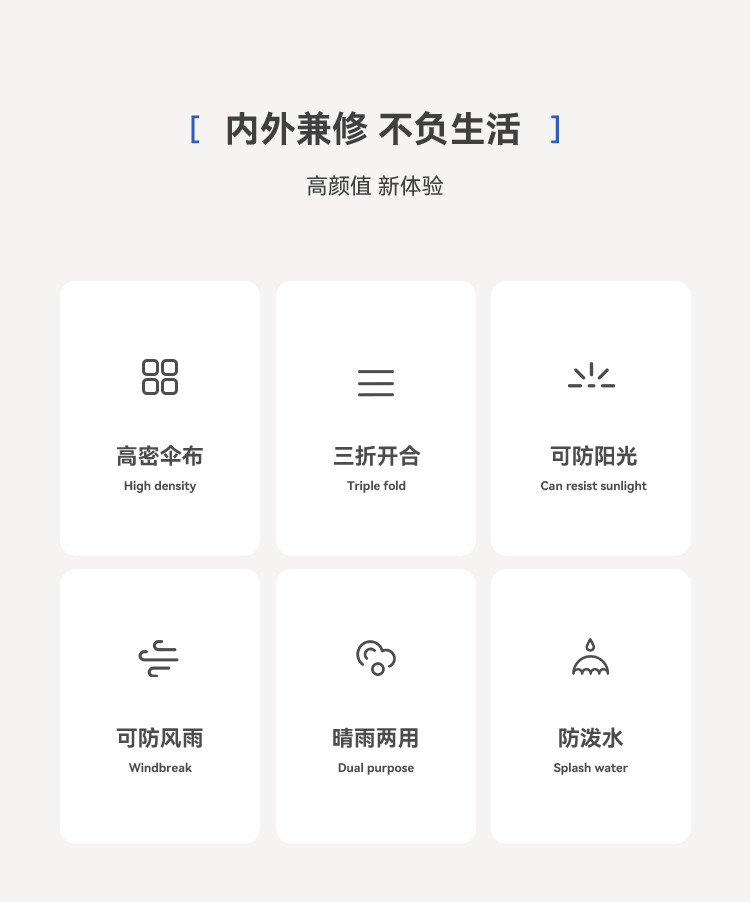 [ 内外兼修 不负生活 ]

高颜值 新体验

高密伞布
High density

三折开合
Triple fold

可防阳光
Can resist sunlight

可防风雨
Windbreak

晴雨两用
Dual purpose

防泼水
Splash water