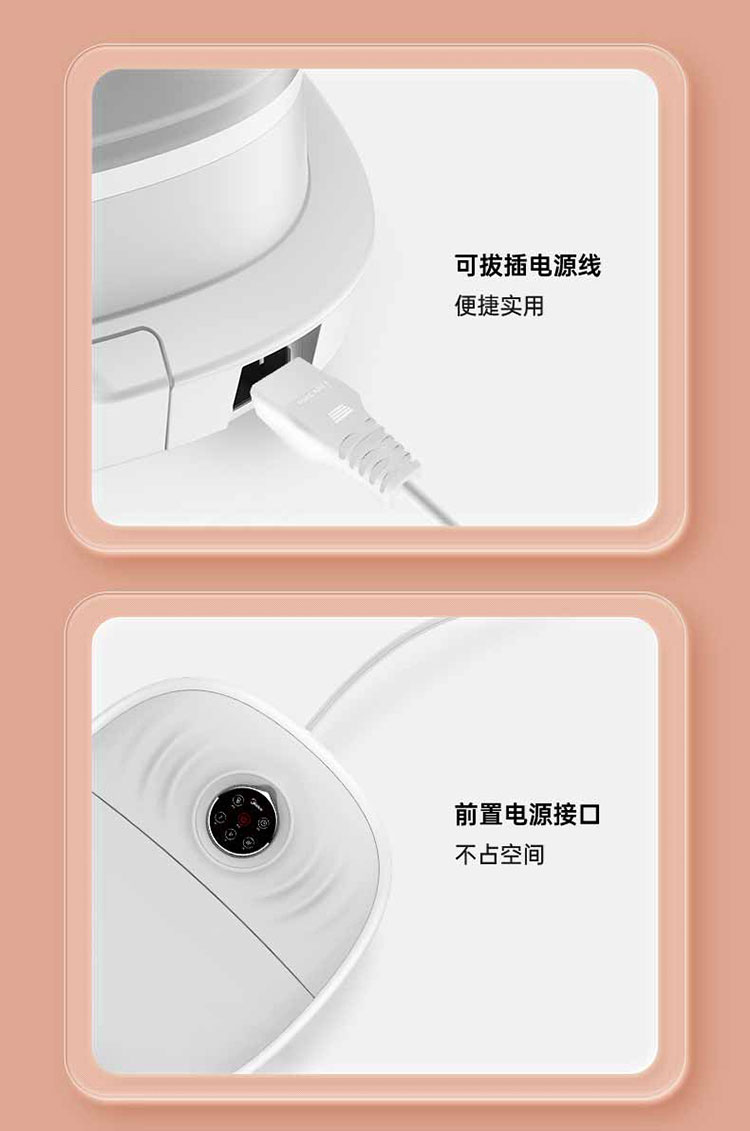 可拔插电源线
便捷实用

前置电源接口
不占空间