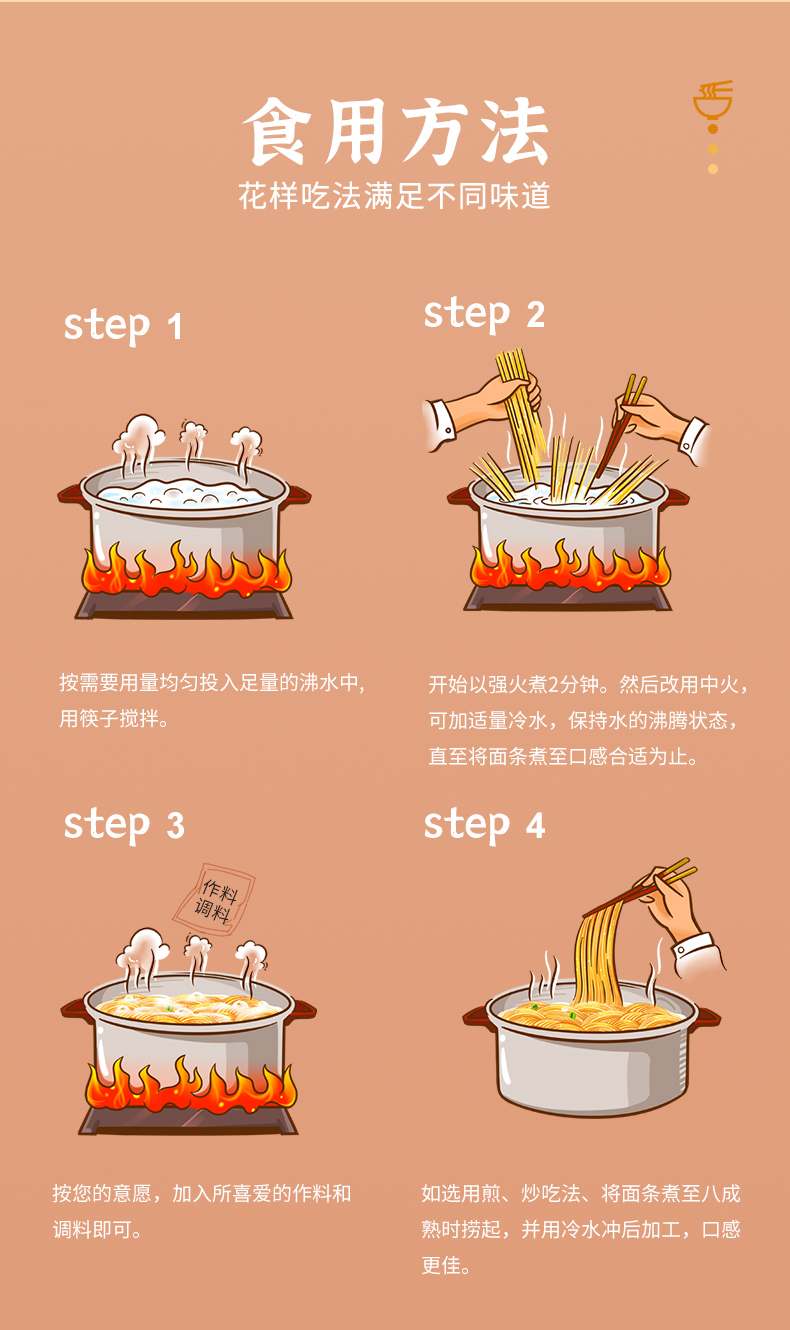 食用方法
花样吃法满足不同味道

step 1

按需要用量均匀投入足量的沸水中，用筷子搅拌。

step 2

开始以强火煮2分钟。然后改用中火，可加适量冷水，保持水的沸腾状态，直至将面条煮至口感合适为止。

step 3

作料
调料

按您的意愿，加入所喜爱的作料和调料即可。

step 4

如选用煎、炒吃法、将面条煮至八成熟时捞起，并用冷水冲后加工，口感更佳。