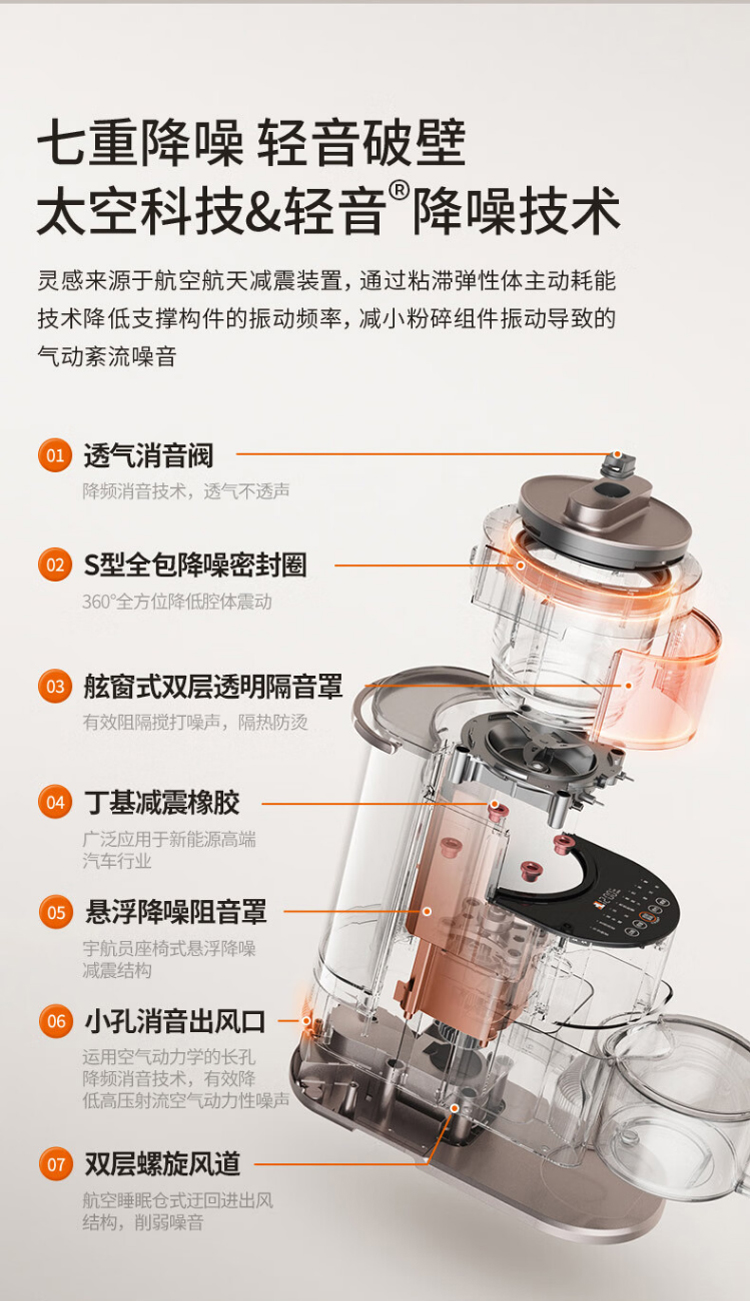 七重降噪 轻音破壁
太空科技&轻音®降噪技术

灵感来源于航空航天减震装置，通过粘滞弹性体主动耗能技术降低支撑构件的振动频率，减小粉碎组件振动导致的气动紊流噪音

01 透气消音阀
降频消音技术，透气不透声

02 S型全包降噪密封圈
360°全方位降低腔体震动

03 舷窗式双层透明隔音罩
有效阻隔搅打噪声，隔热防烫

04 丁基减震橡胶
广泛应用于新能源高端汽车行业

05 悬浮降噪阻音罩
宇航员座椅式悬浮降噪减震结构

06 小孔消音出风口
运用空气动力学的长孔降频消音技术，有效降低高压射流空气动力性噪声

07 双层螺旋风道
航空睡眠仓式迂回进出风结构，削弱噪音