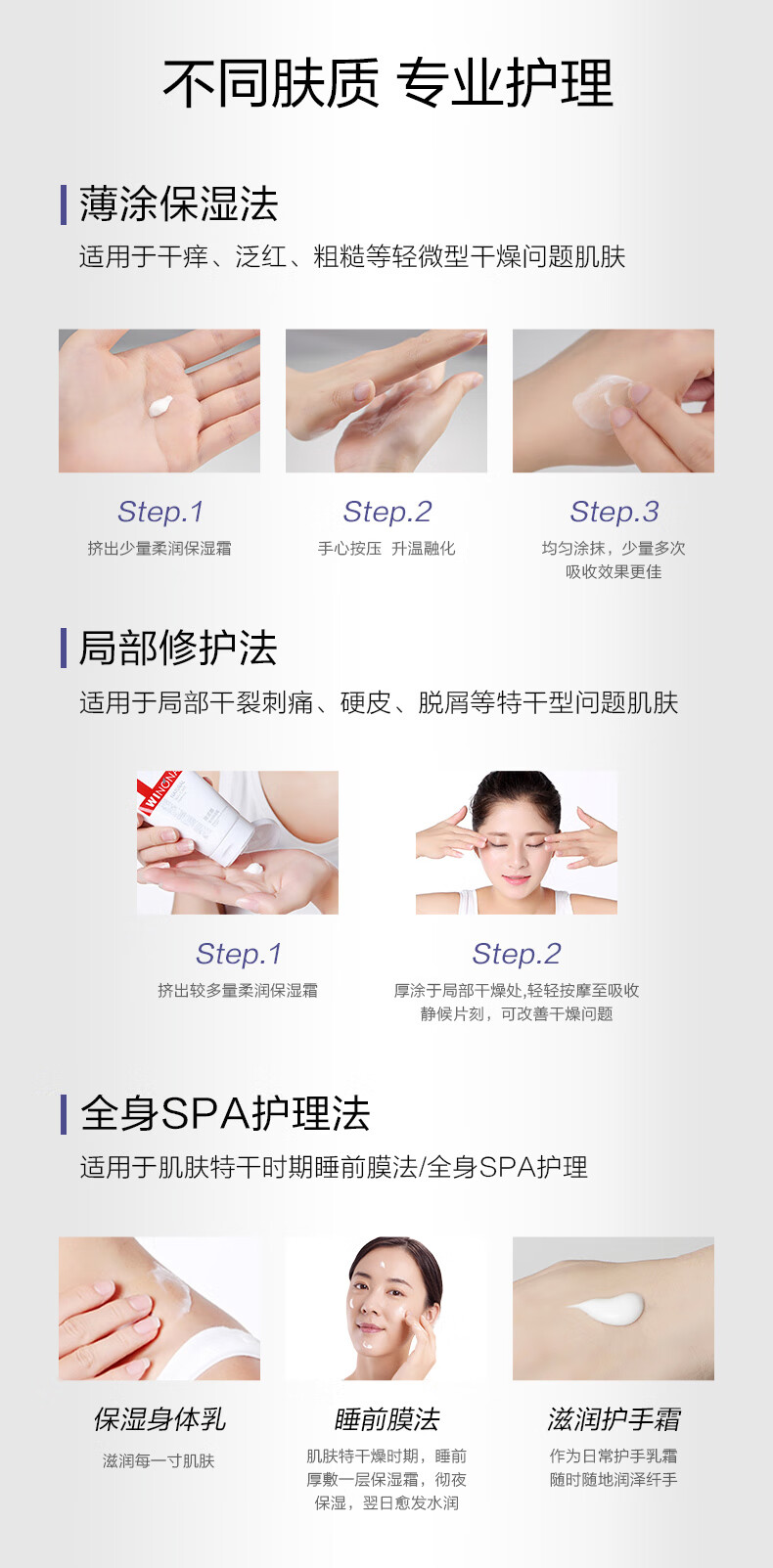 不同肤质 专业护理

薄涂保湿法

适用于干痒、泛红、粗糙等轻微型干燥问题肌肤

Step.1
挤出少量柔润保湿霜

Step.2
手心按压 升温融化

Step.3
均匀涂抹，少量多次
吸收效果更佳

局部修护法

适用于局部干裂刺痛、硬皮、脱屑等特干型问题肌肤

WINONA

Step.1
挤出较多量柔润保湿霜

Step.2
厚涂于局部干燥处,轻轻按摩至吸收
静候片刻，可改善干燥问题

全身SPA护理法

适用于肌肤特干时期睡前膜法/全身SPA护理

保湿身体乳
滋润每一寸肌肤

睡前膜法
肌肤特干燥时期，睡前
厚敷一层保湿霜，彻夜
保湿，翌日愈发水润

滋润护手霜
作为日常护手乳霜
随时随地润泽纤手