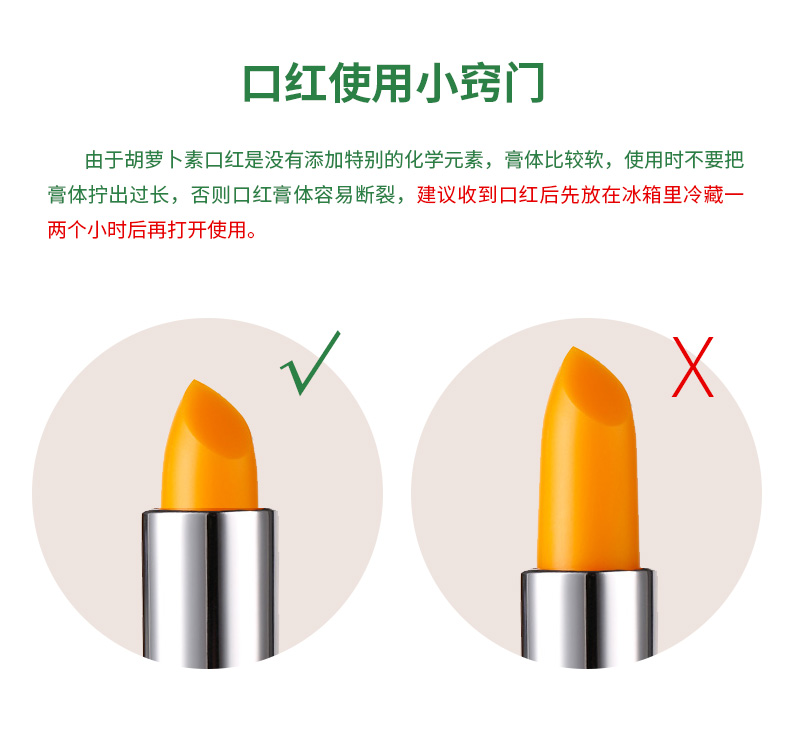 口红使用小窍门

由于胡萝卜素口红是没有添加特别的化学元素，膏体比较软，使用时不要把膏体拧出过长，否则口红膏体容易断裂，建议收到口红后先放在冰箱里冷藏一两个小时后再打开使用。

√

X