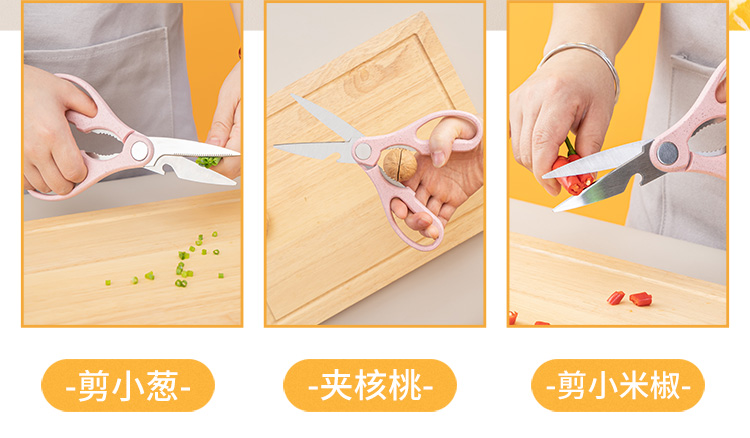 -剪小葱-

-夹核桃-

-剪小米椒-