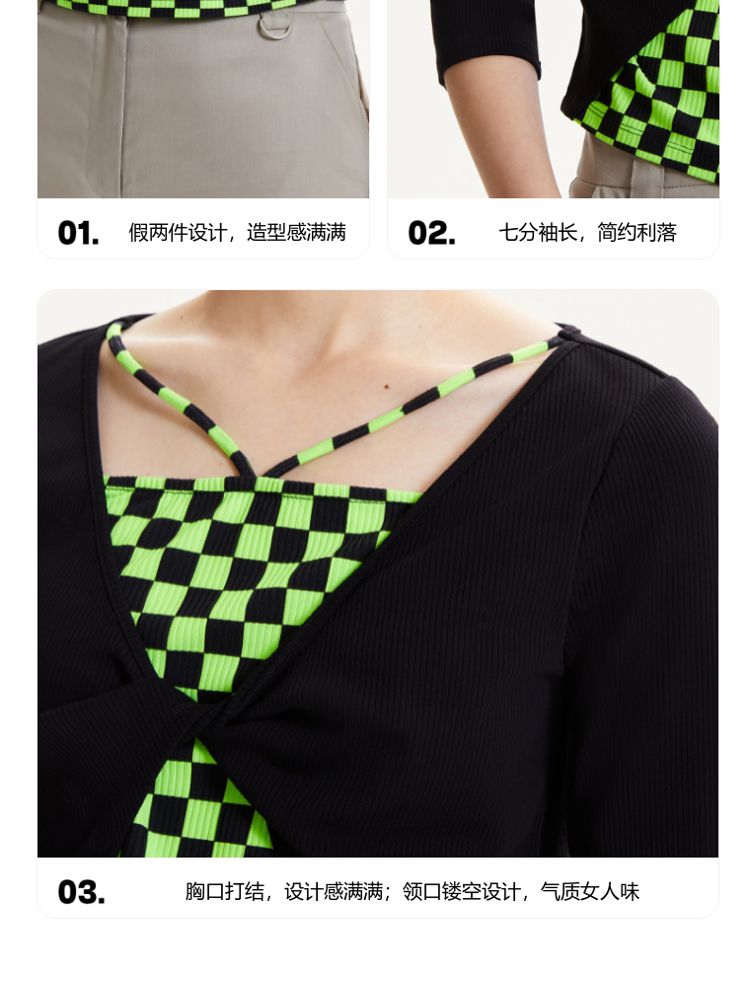 01. 假两件设计，造型感满满

02. 七分袖长，简约利落

03. 胸口打结，设计感满满；领口镂空设计，气质女人味