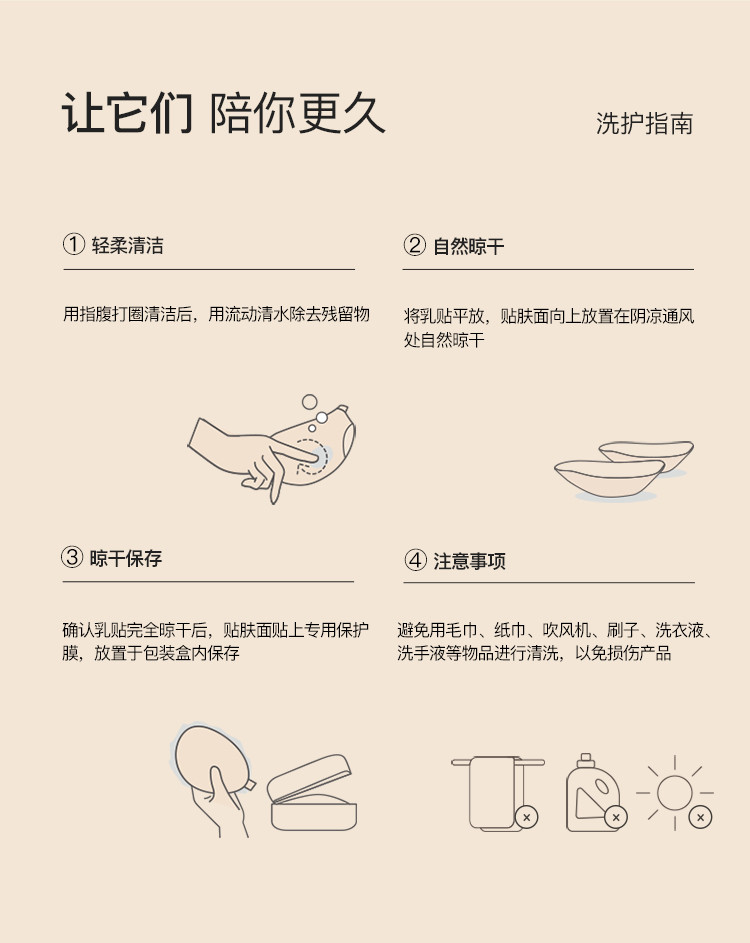 让它们 陪你更久

洗护指南

① 轻柔清洁

用指腹打圈清洁后，用流动清水除去残留物

② 自然晾干

将乳贴平放，贴肤面向上放置在阴凉通风处自然晾干

③ 晾干保存

确认乳贴完全晾干后，贴肤面贴上专用保护膜，放置于包装盒内保存

④ 注意事项

避免用毛巾、纸巾、吹风机、刷子、洗衣液、洗手液等物品进行清洗，以免损伤产品