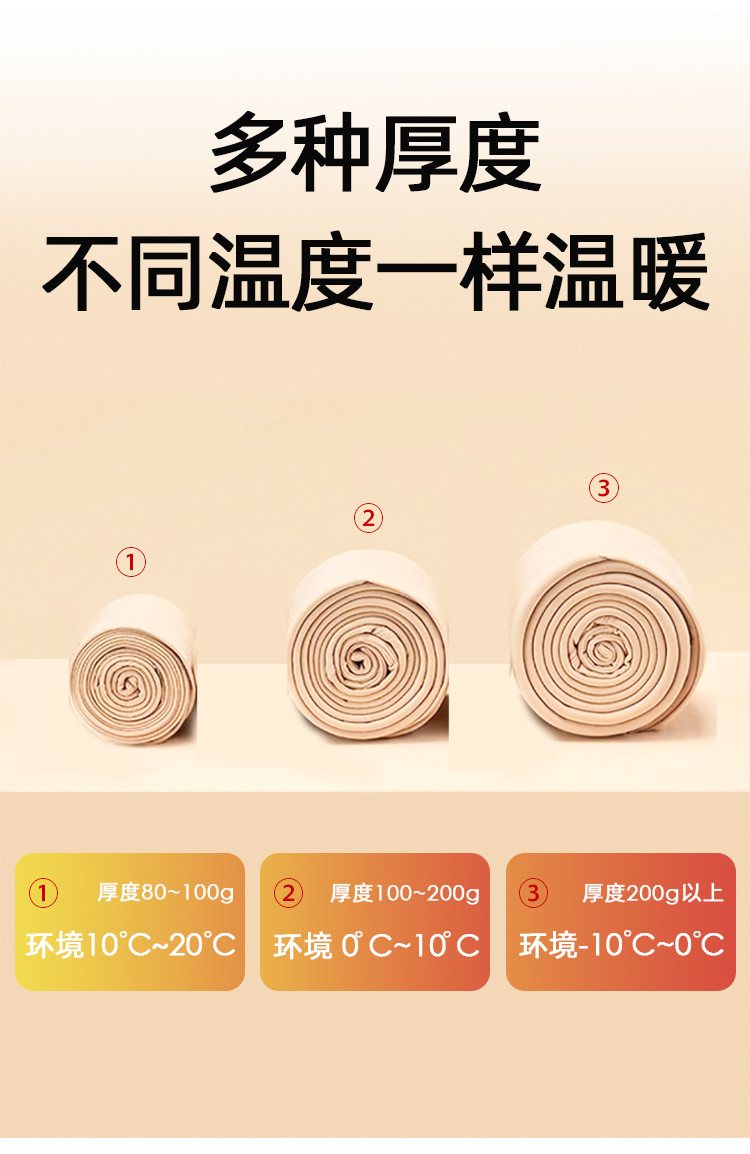 多种厚度
不同温度一样温暖

①

②

③

① 厚度80~100g
环境10°C~20°C

② 厚度100~200g
环境 0°C~10°C

③ 厚度200g以上
环境-10°C~0°C