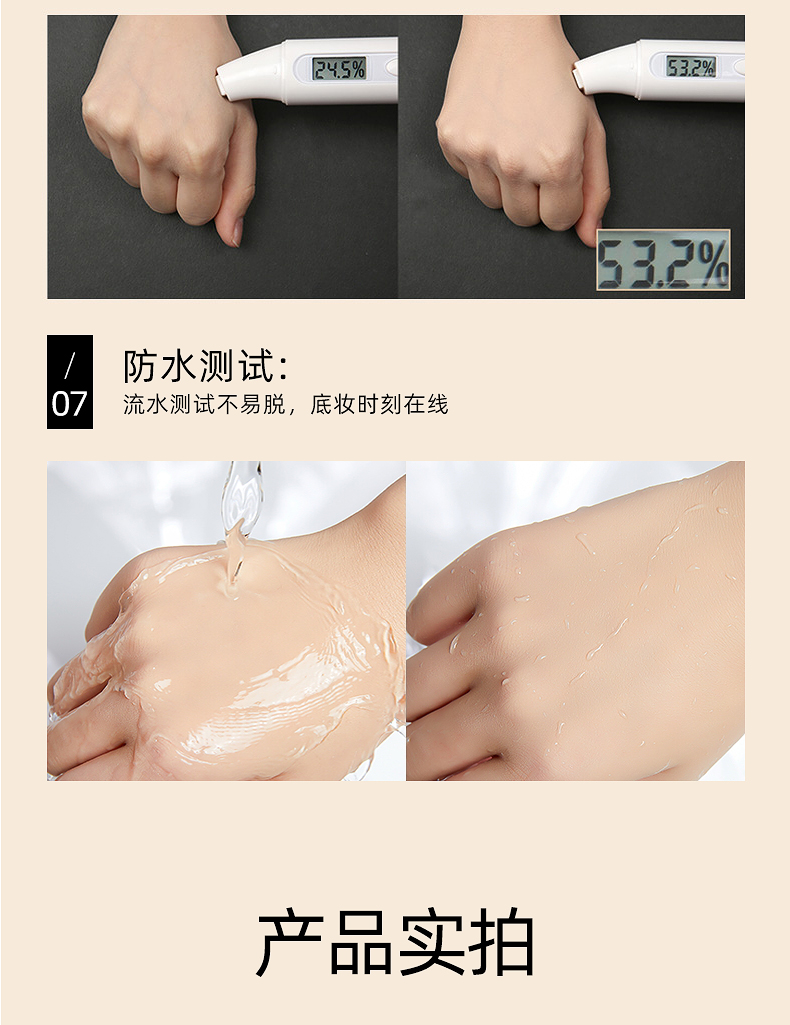 24.5%

53.2%

53.2%

/
07

防水测试:

流水测试不易脱，底妆时刻在线

产品实拍