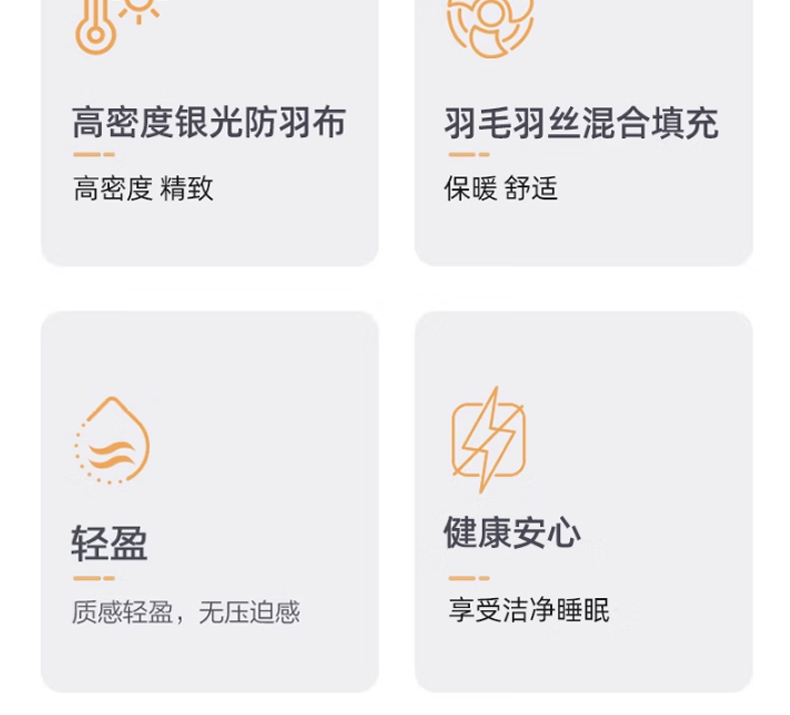 高密度银光防羽布

高密度 精致

羽毛羽丝混合填充

保暖 舒适

轻盈

质感轻盈，无压迫感

健康安心

享受洁净睡眠