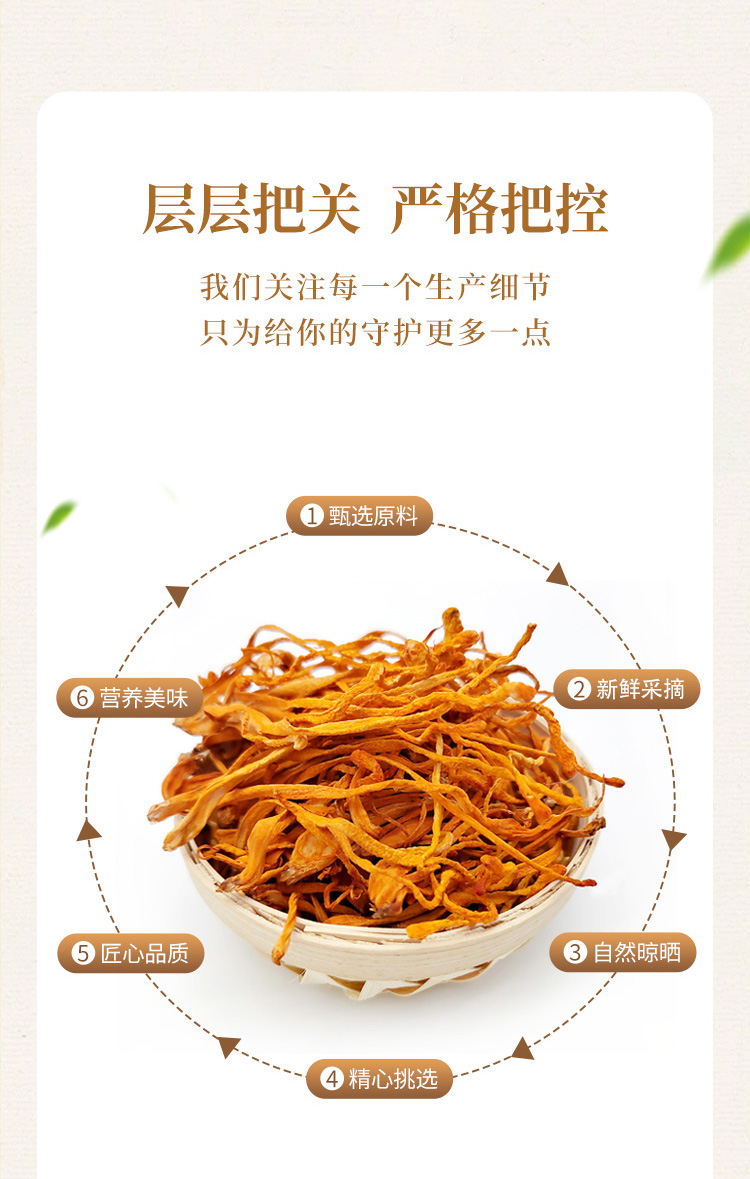 层层把关 严格把控

我们关注每一个生产细节
只为给你的守护更多一点

1 甄选原料

2 新鲜采摘

3 自然晾晒

4 精心挑选

5 匠心品质

6 营养美味