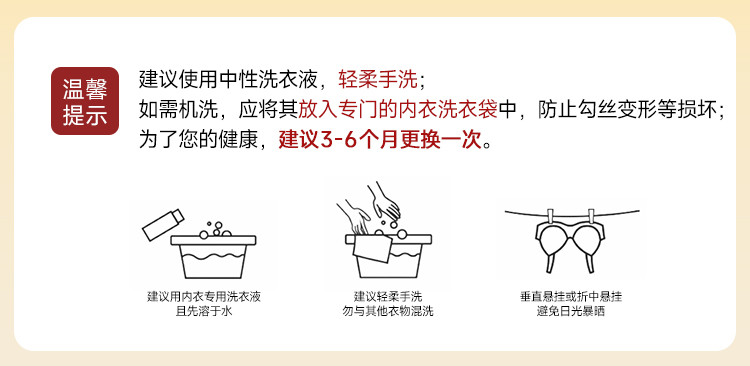 温馨提示

建议使用中性洗衣液，轻柔手洗；
如需机洗，应将其放入专门的内衣洗衣袋中，防止勾丝变形等损坏；
为了您的健康，建议3-6个月更换一次。

建议用内衣专用洗衣液
且先溶于水

建议轻柔手洗
勿与其他衣物混洗

垂直悬挂或折中悬挂
避免日光暴晒