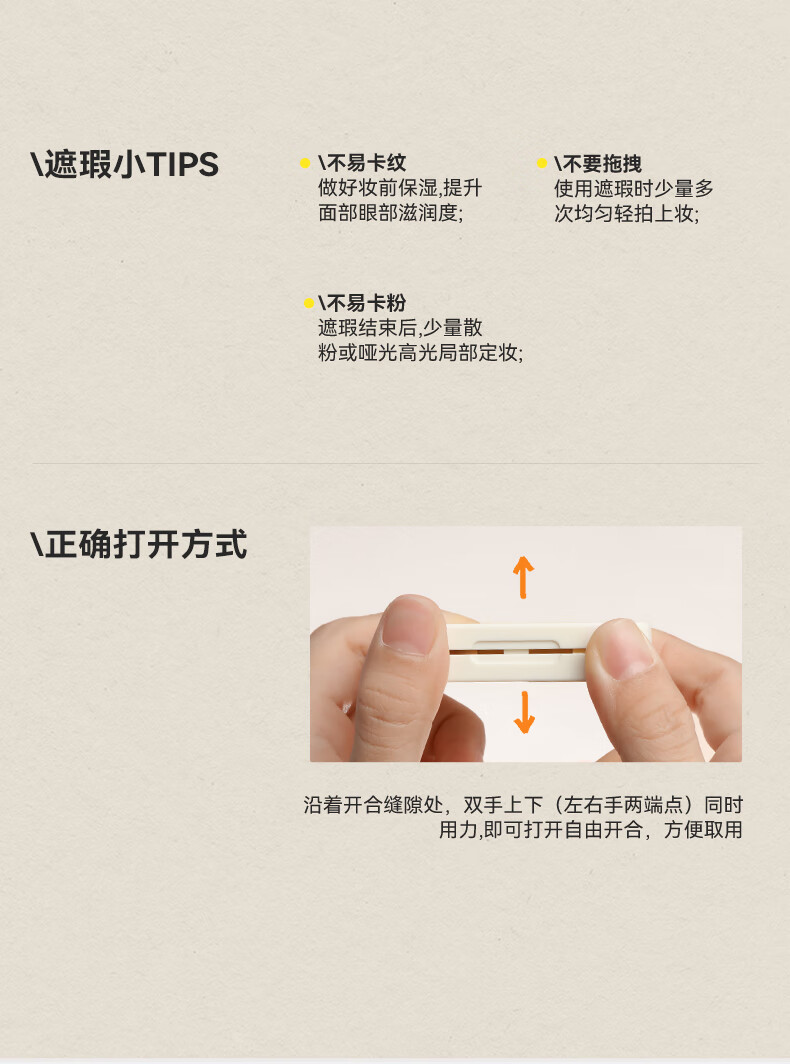 \遮瑕小TIPS

\不易卡纹
做好妆前保湿,提升面部眼部滋润度;

\不要拖拽
使用遮瑕时少量多次均匀轻拍上妆;

\不易卡粉
遮瑕结束后,少量散粉或哑光高光局部定妆;

\正确打开方式

沿着开合缝隙处，双手上下（左右手两端点）同时用力,即可打开自由开合，方便取用