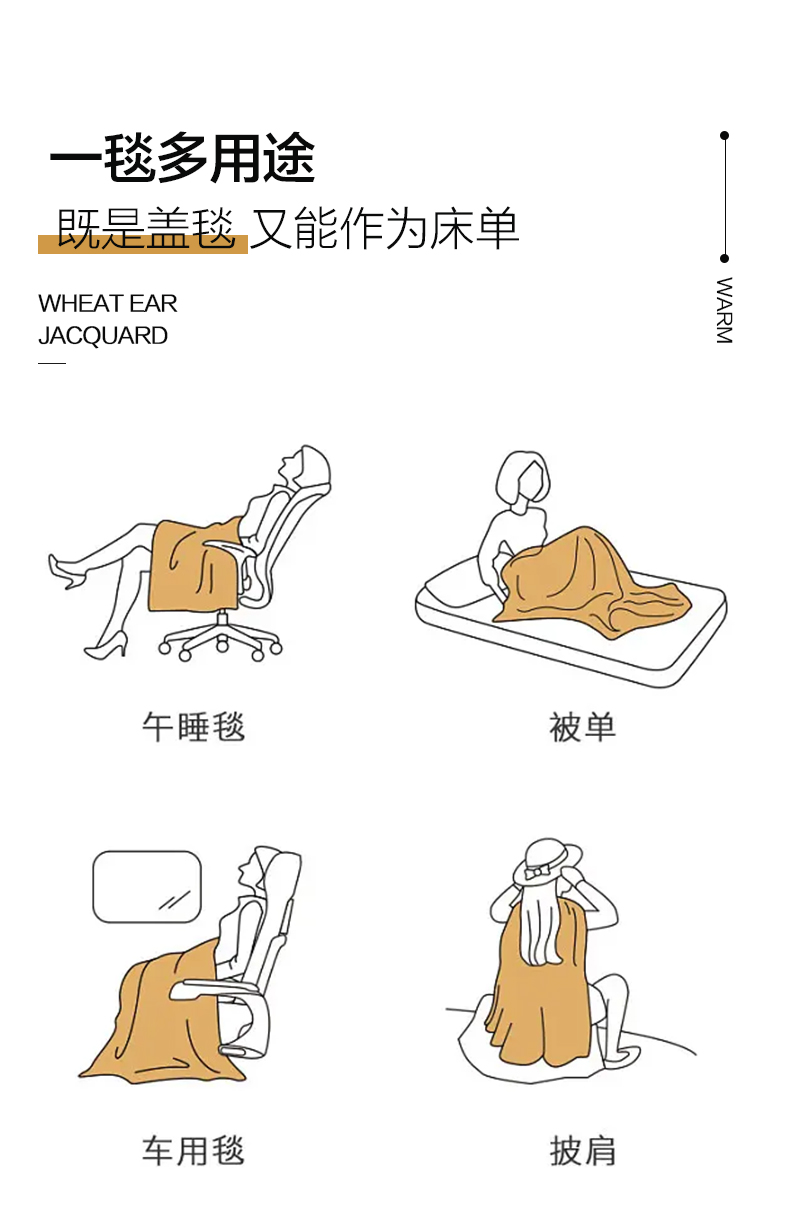 一毯多用途

既是盖毯 又能作为床单

WHEAT EAR
JACQUARD

WARM

午睡毯

被单

车用毯

披肩