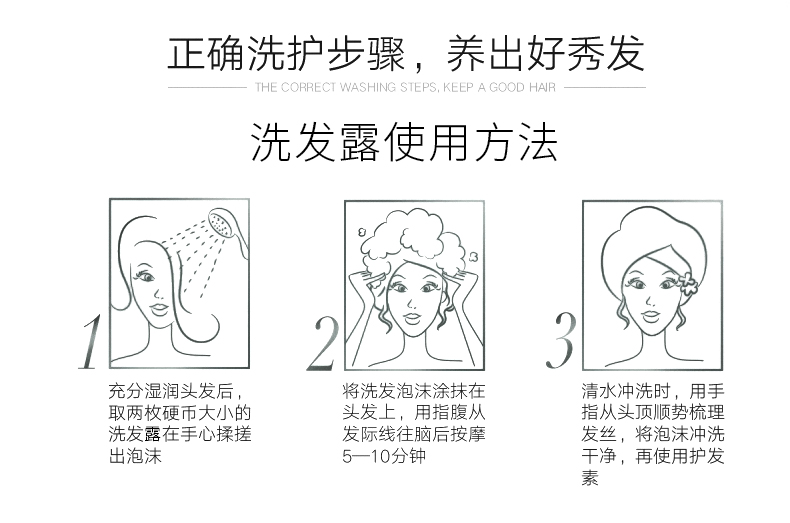 正确洗护步骤，养出好秀发

THE CORRECT WASHING STEPS, KEEP A GOOD HAIR

洗发露使用方法

1

充分湿润头发后，取两枚硬币大小的洗发露在手心揉搓出泡沫

2

将洗发泡沫涂抹在头发上，用指腹从发际线往脑后按摩5—10分钟

3

清水冲洗时，用手指从头顶顺势梳理发丝，将泡沫冲洗干净，再使用护发素