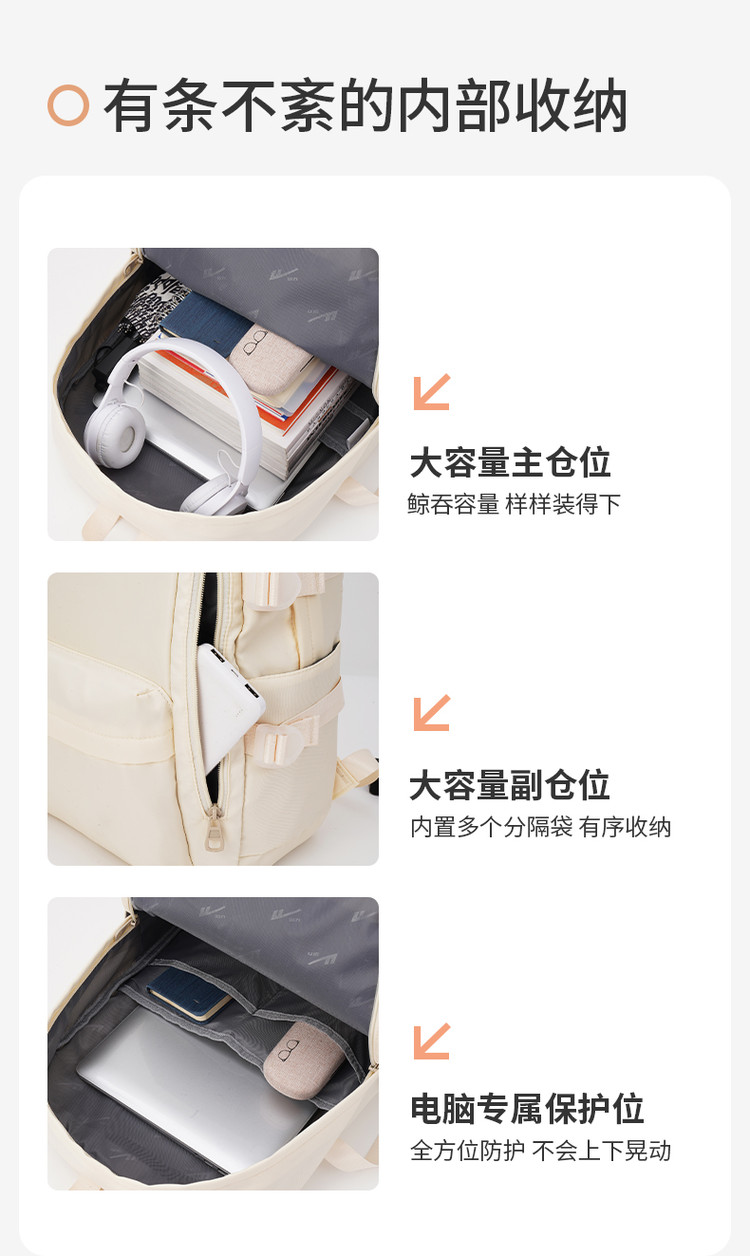 有条不紊的内部收纳

大容量主仓位
鲸吞容量 样样装得下

大容量副仓位
内置多个分隔袋 有序收纳

电脑专属保护位
全方位防护 不会上下晃动