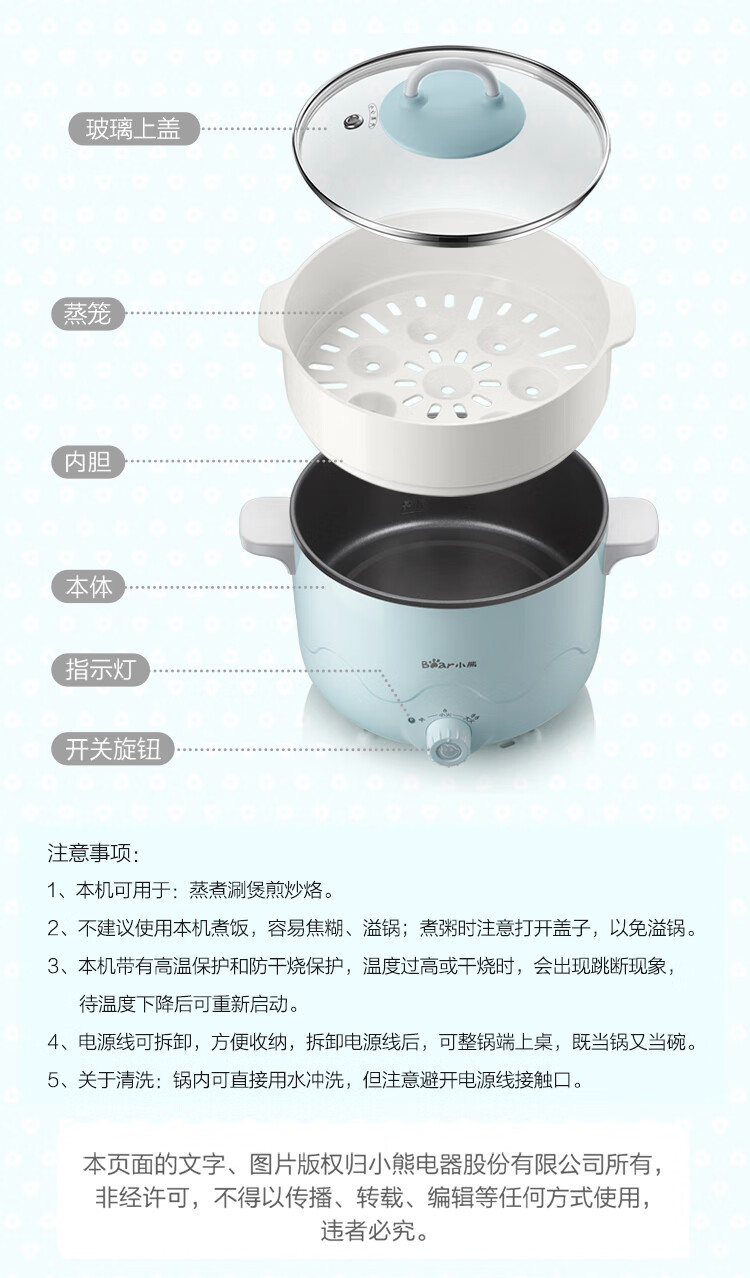 玻璃上盖

蒸笼

内胆

本体

指示灯

开关旋钮

Bear小熊

注意事项：

1、本机可用于：蒸煮涮煲煎炒烙。

2、不建议使用本机煮饭，容易焦糊、溢锅；煮粥时注意打开盖子，以免溢锅。

3、本机带有高温保护和防干烧保护，温度过高或干烧时，会出现跳断现象，待温度下降后可重新启动。

4、电源线可拆卸，方便收纳，拆卸电源线后，可整锅端上桌，既当锅又当碗。

5、关于清洗：锅内可直接用水冲洗，但注意避开电源线接触口。

本页面的文字、图片版权归小熊电器股份有限公司所有，非经许可，不得以传播、转载、编辑等任何方式使用，违者必究。