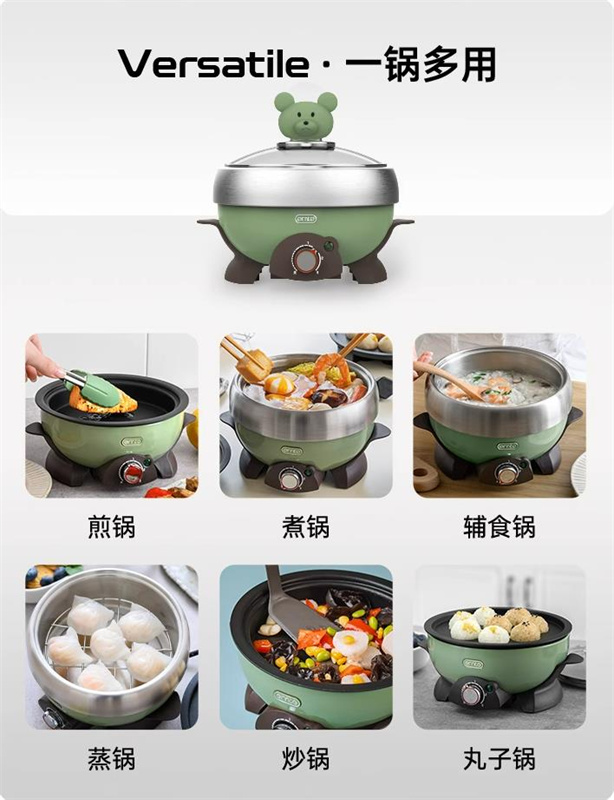 Versatile · 一锅多用

煎锅

煮锅

辅食锅

蒸锅

炒锅

丸子锅